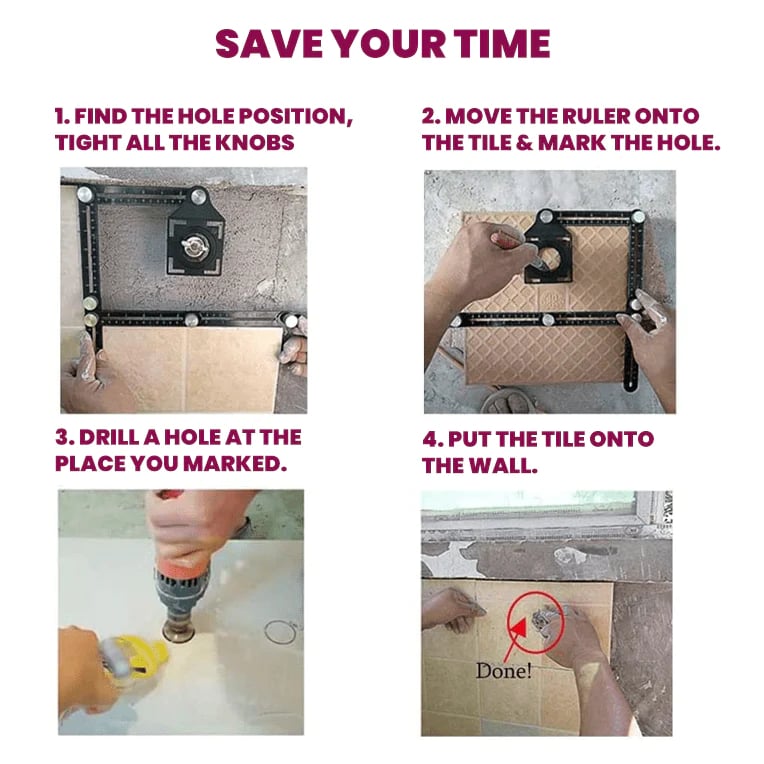 SAVE YOUR TIME

1. FIND THE HOLE POSITION, TIGHT ALL THE KNOBS

2. MOVE THE RULER ONTO THE TILE & MARK THE HOLE.

3. DRILL A HOLE AT THE PLACE YOU MARKED.

4. PUT THE TILE ONTO THE WALL.

Done!