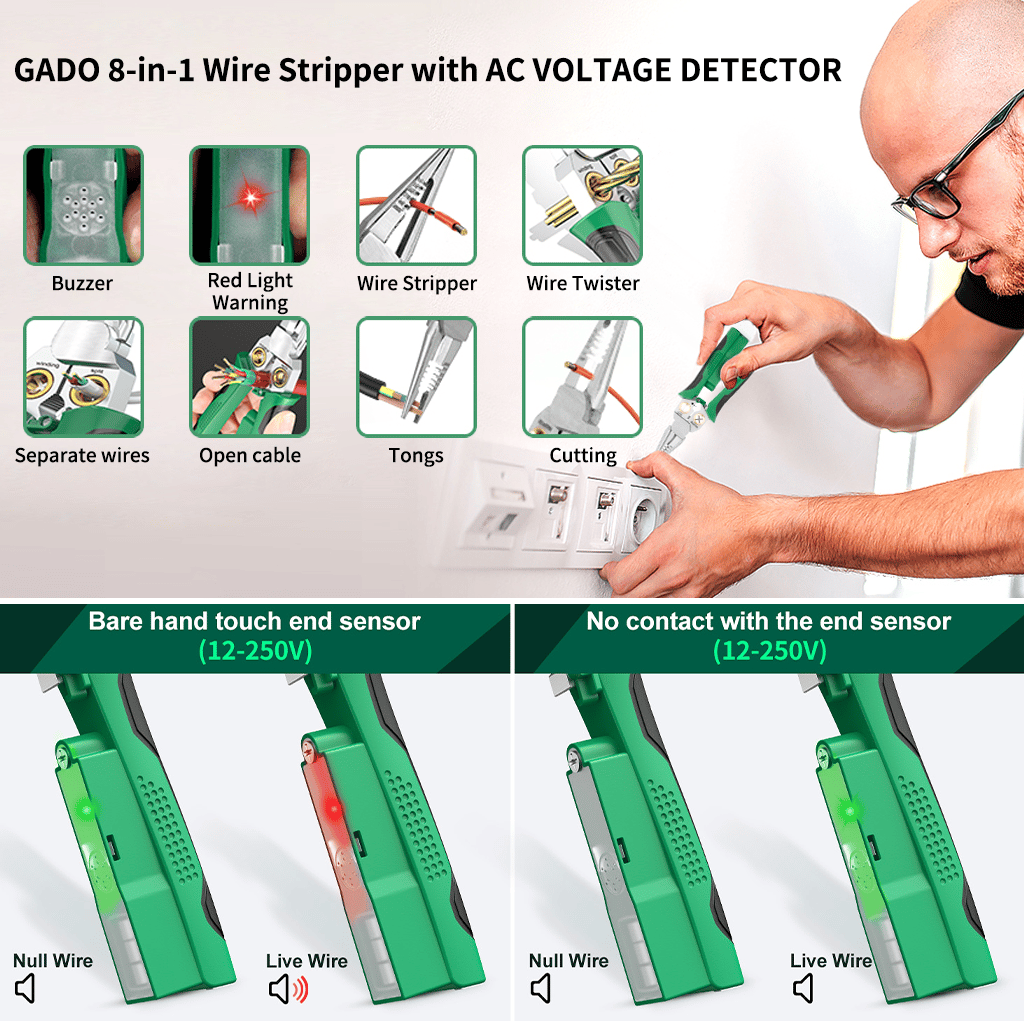 GADO 8-in-1 Wire Stripper with AC VOLTAGE DETECTOR

Buzzer

Red Light Warning

Wire Stripper

Wire Twister

Separate wires

Open cable

Tongs

Cutting

Bare hand touch end sensor
(12-250V)

Null Wire

Live Wire

No contact with the end sensor
(12-250V)

Null Wire

Live Wire