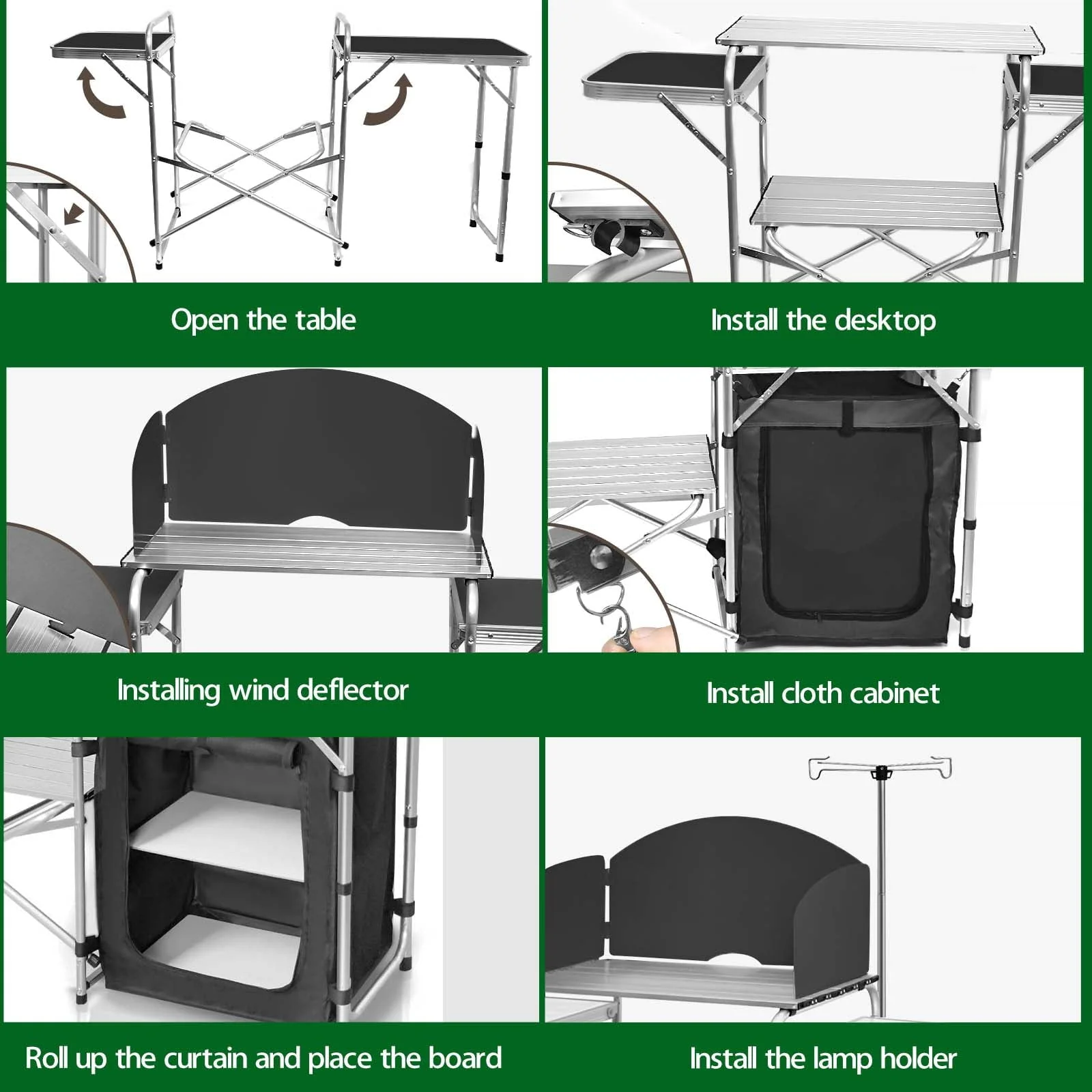 Open the table

Install the desktop

Installing wind deflector

Install cloth cabinet

Roll up the curtain and place the board

Install the lamp holder