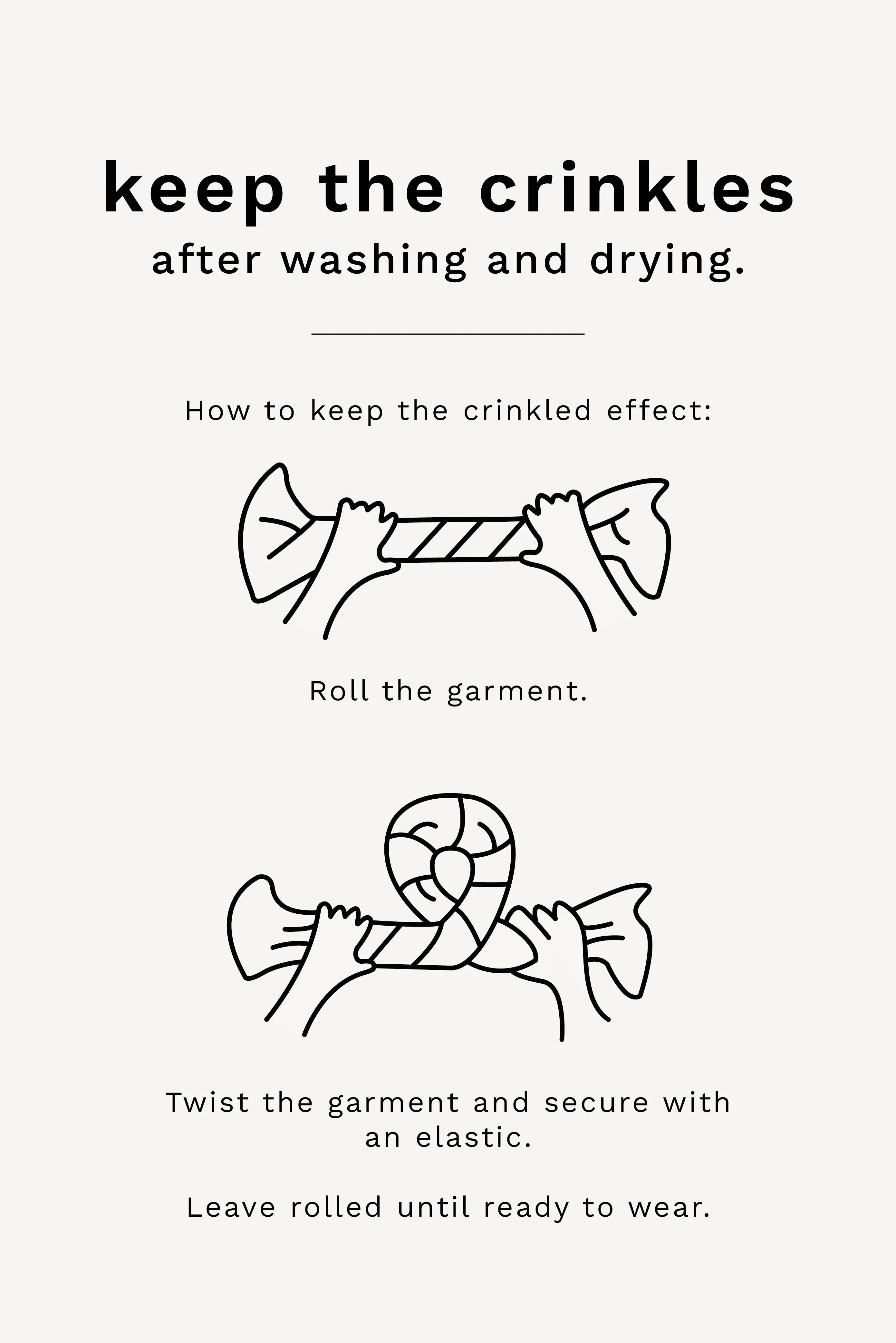 keep the crinkles
after washing and drying.

How to keep the crinkled effect:

Roll the garment.

Twist the garment and secure with an elastic.

Leave rolled until ready to wear.