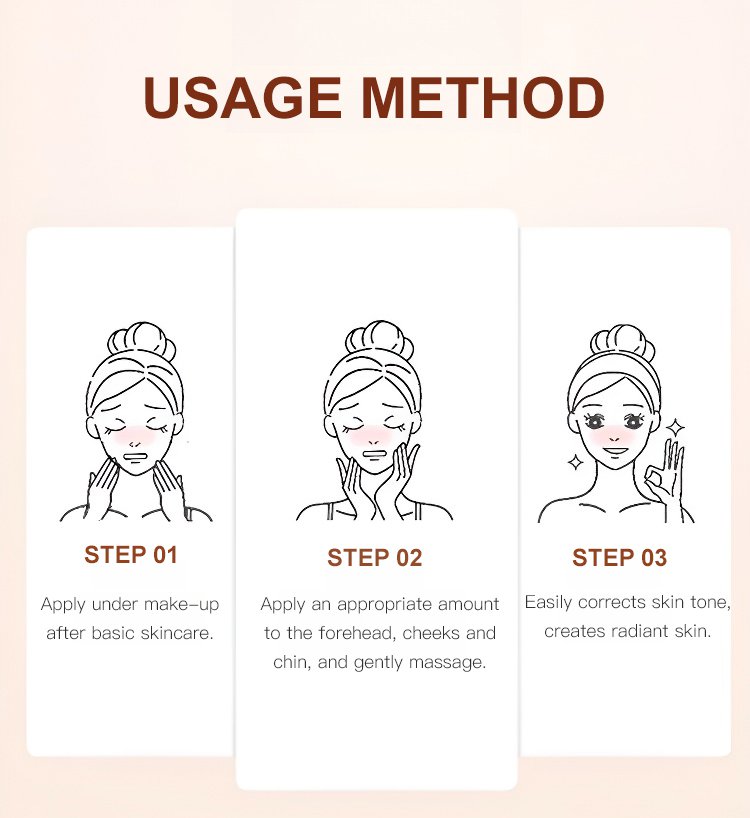 USAGE METHOD

STEP 01

Apply under make-up after basic skincare.

STEP 02

Apply an appropriate amount to the forehead, cheeks and chin, and gently massage.

STEP 03

Easily corrects skin tone, creates radiant skin.