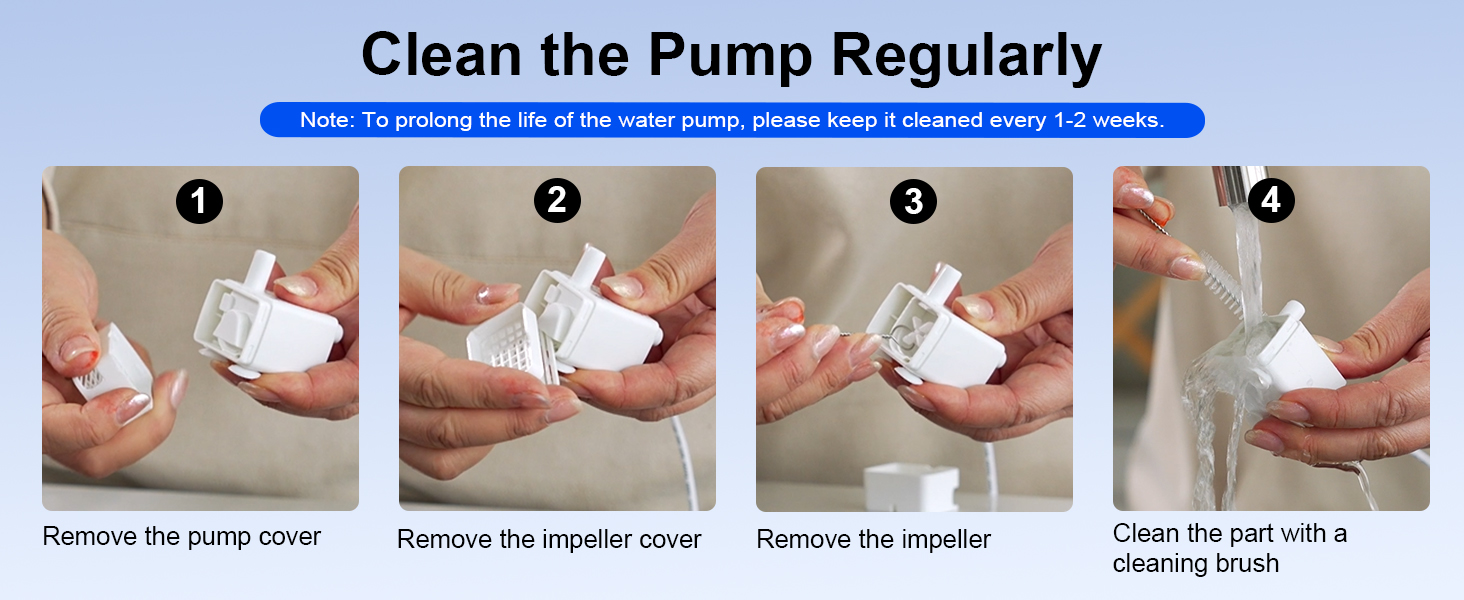 Clean the Pump Regularly

Note: To prolong the life of the water pump, please keep it cleaned every 1-2 weeks.

1

Remove the pump cover

2

Remove the impeller cover

3

Remove the impeller

4

Clean the part with a cleaning brush