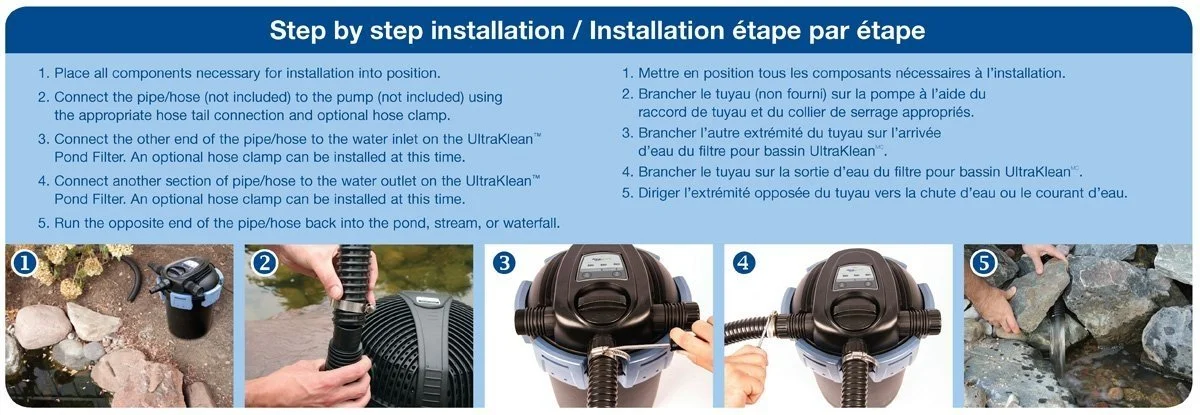 Step by step installation / Installation étape par étape

1. Place all components necessary for installation into position.
2. Connect the pipe/hose (not included) to the pump (not included) using the appropriate hose tail connection and optional hose clamp.
3. Connect the other end of the pipe/hose to the water inlet on the UltraKlean™ Pond Filter. An optional hose clamp can be installed at this time.
4. Connect another section of pipe/hose to the water outlet on the UltraKlean™ Pond Filter. An optional hose clamp can be installed at this time.
5. Run the opposite end of the pipe/hose back into the pond, stream, or waterfall.

1. Mettre en position tous les composants nécessaires à l'installation.
2. Brancher le tuyau (non fourni) sur la pompe à l'aide du raccord de tuyau et du collier de serrage appropriés.
3. Brancher l'autre extrémité du tuyau sur l'arrivée d'eau du filtre pour bassin UltraKlean™.
4. Brancher le tuyau sur la sortie d'eau du filtre pour bassin UltraKlean™.
5. Diriger l'extrémité opposée du tuyau vers la chute d'eau ou le courant d'eau.

1

2

3

4

5