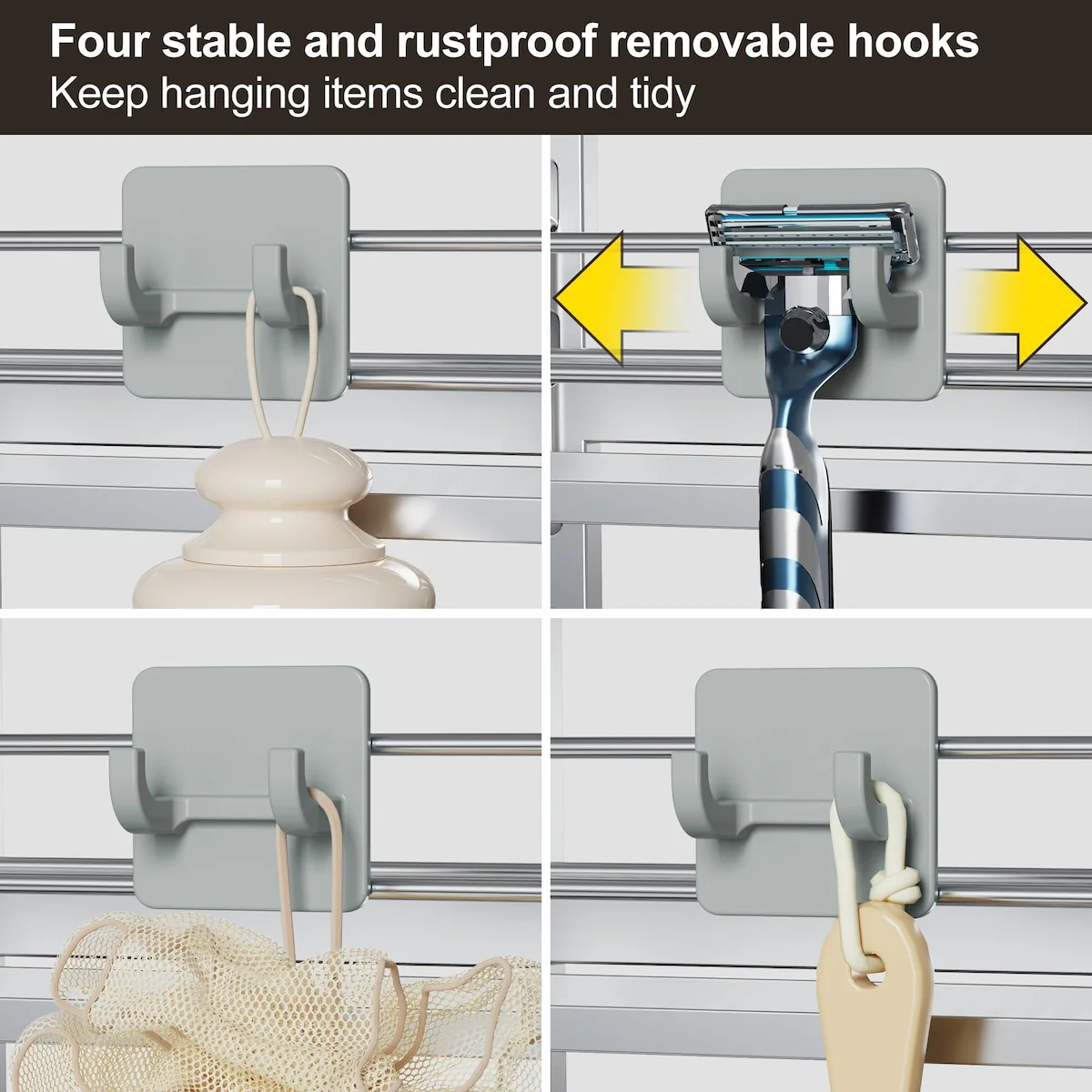 Four stable and rustproof removable hooks
Keep hanging items clean and tidy