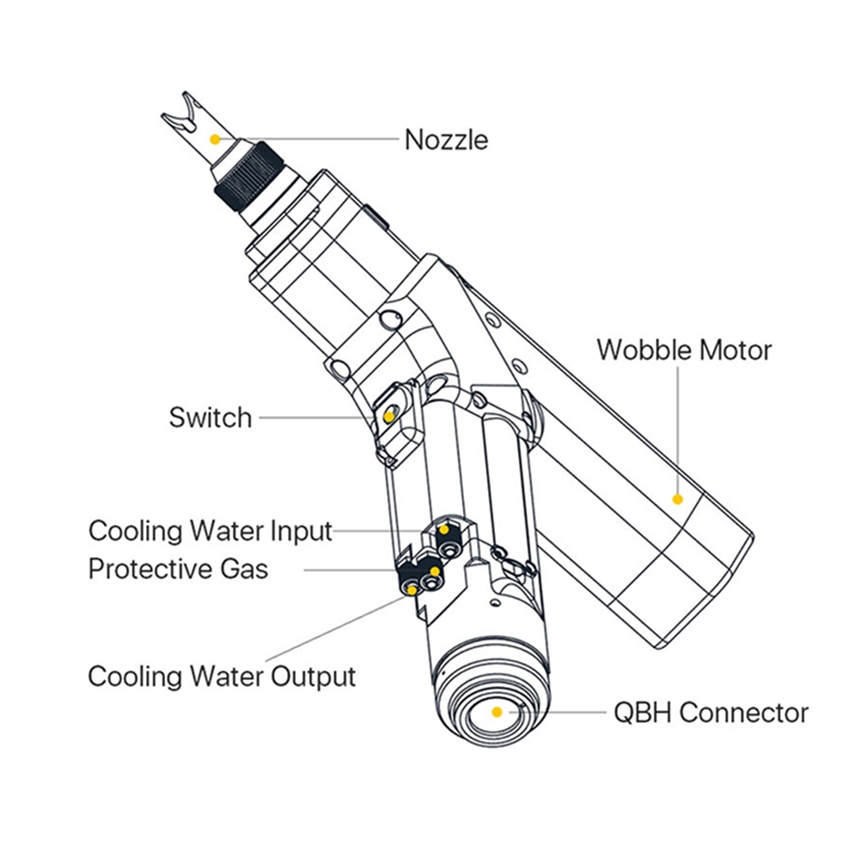 Nozzle
Wobble Motor
Switch
Cooling Water Input
Protective Gas
Cooling Water Output
QBH Connector