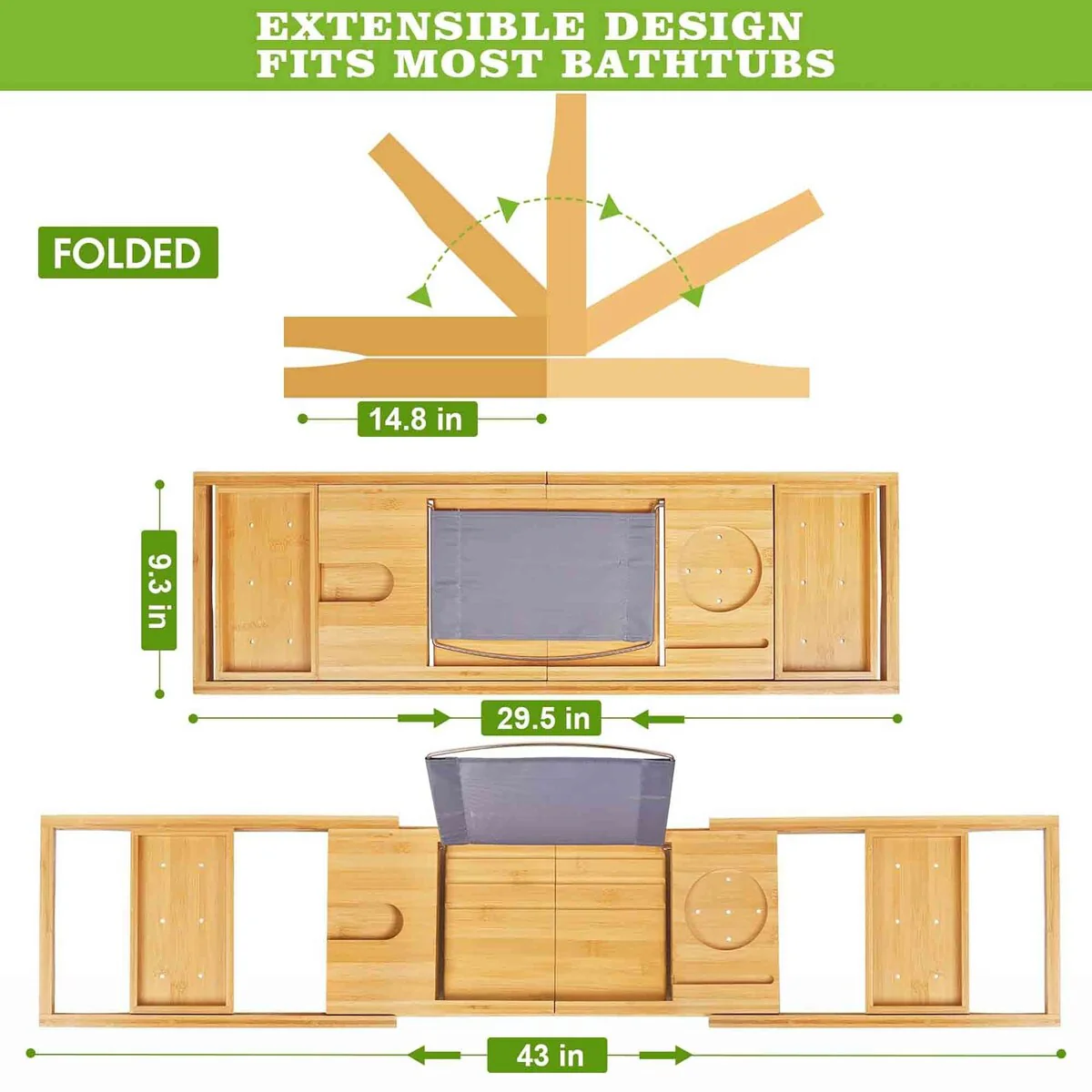 EXTENSIBLE DESIGN
FITS MOST BATHTUBS

FOLDED

14.8 in

9.3 in

29.5 in

43 in