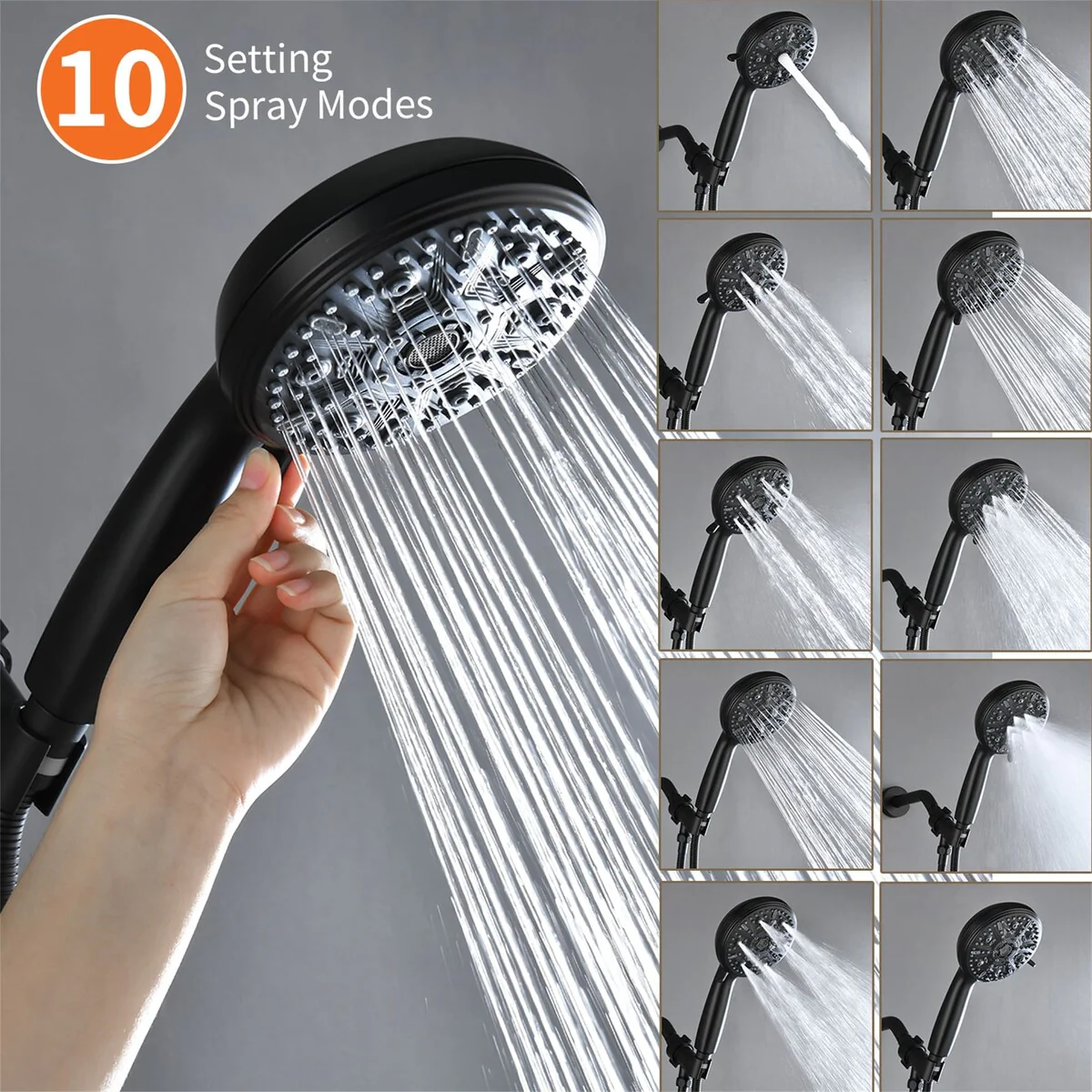 10 Setting Spray Modes