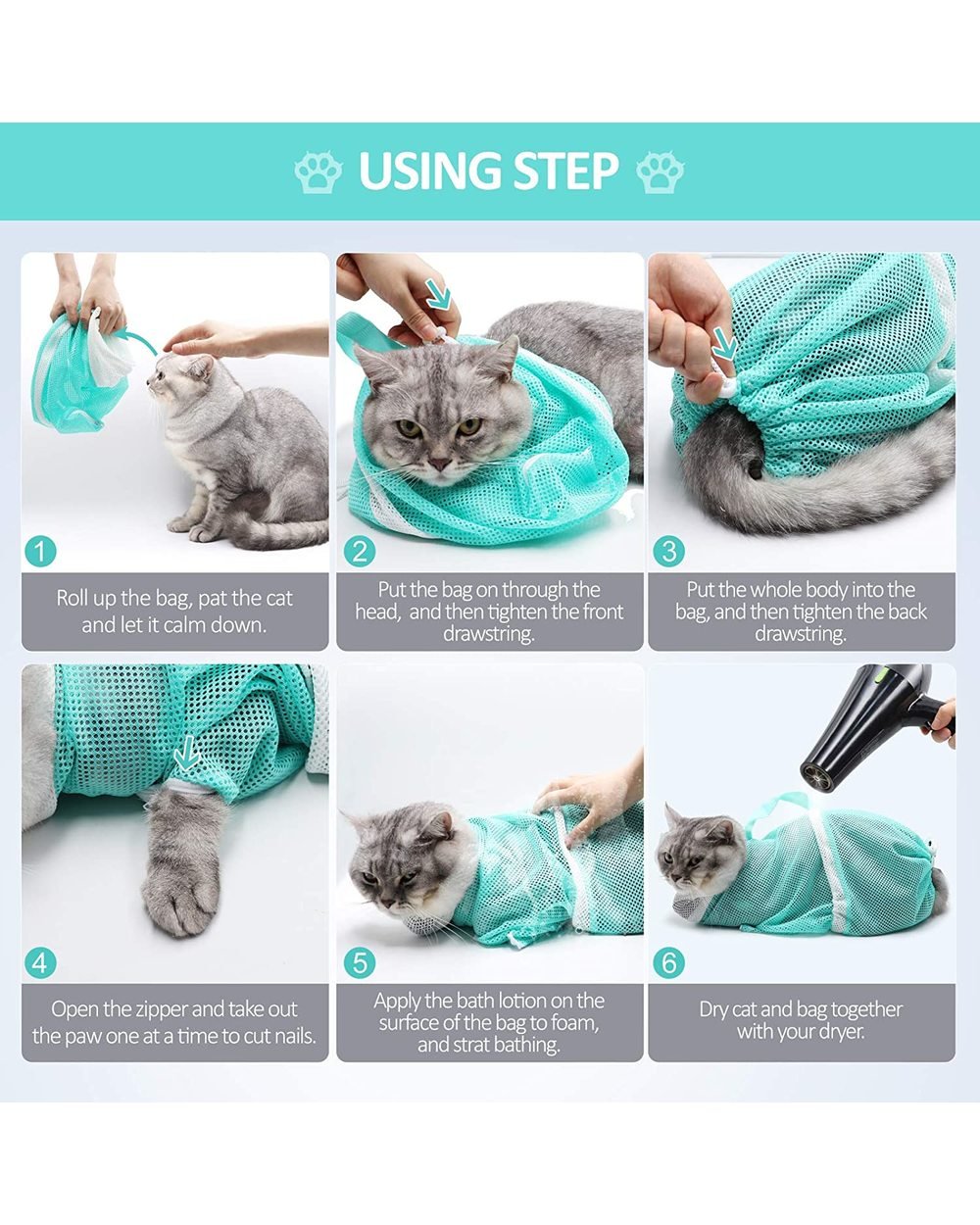 USING STEP

1

Roll up the bag, pat the cat and let it calm down.

2

Put the bag on through the head, and then tighten the front drawstring.

3

Put the whole body into the bag, and then tighten the back drawstring.

4

Open the zipper and take out the paw one at a time to cut nails.

5

Apply the bath lotion on the surface of the bag to foam, and strat bathing.

6

Dry cat and bag together with your dryer.