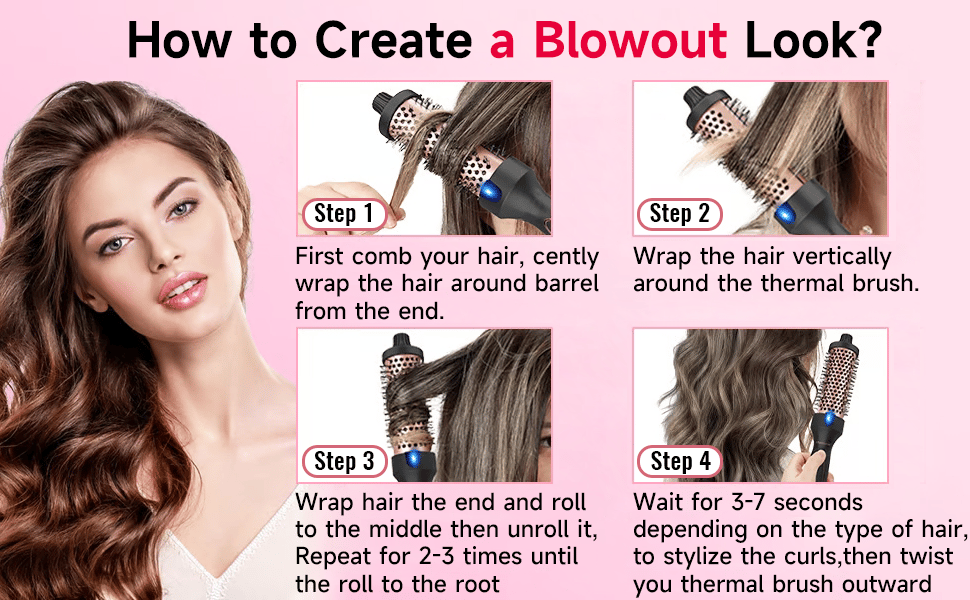 How to Create a Blowout Look?

Step 1

First comb your hair, cently wrap the hair around barrel from the end.

Step 2

Wrap the hair vertically around the thermal brush.

Step 3

Wrap hair the end and roll to the middle then unroll it, Repeat for 2-3 times until the roll to the root

Step 4

Wait for 3-7 seconds depending on the type of hair, to stylize the curls,then twist you thermal brush outward