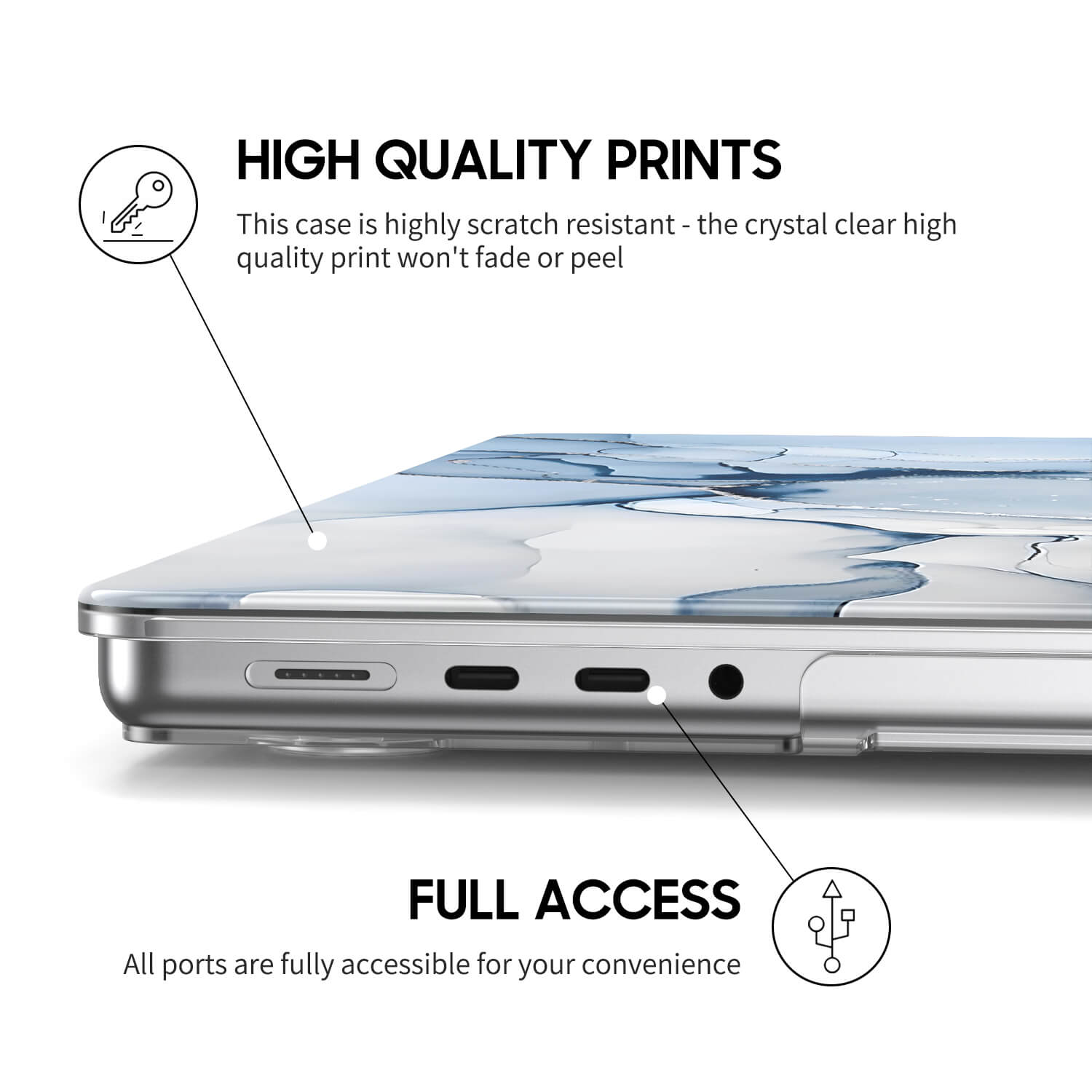 HIGH QUALITY PRINTS

This case is highly scratch resistant - the crystal clear high quality print won't fade or peel

FULL ACCESS

All ports are fully accessible for your convenience