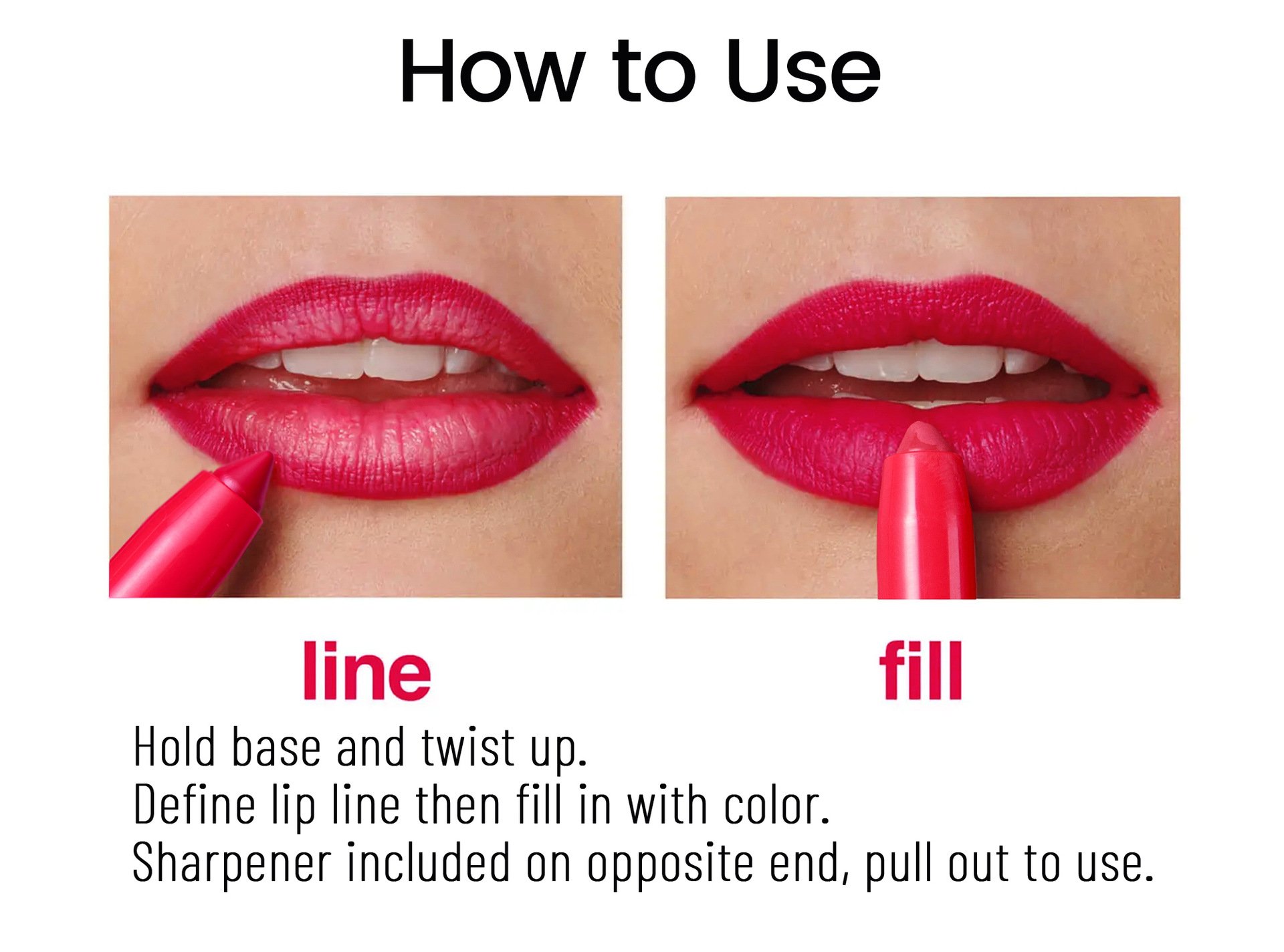 How to Use

line

fill

Hold base and twist up.
Define lip line then fill in with color.
Sharpener included on opposite end, pull out to use.