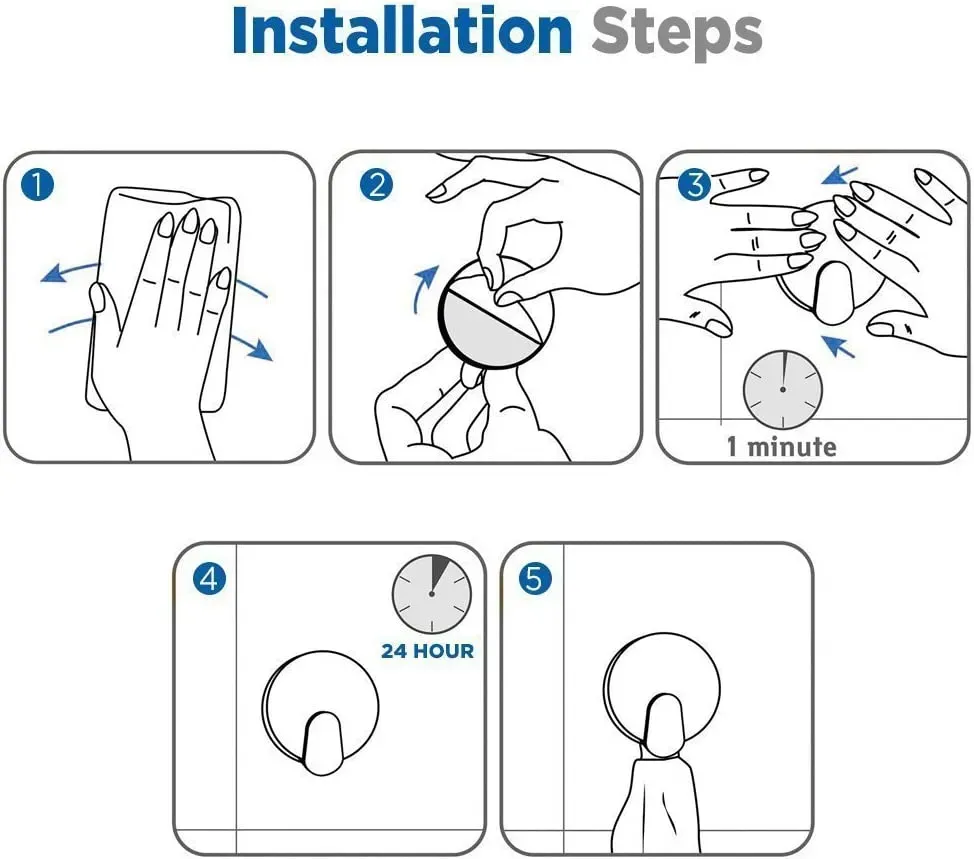 Installation Steps

1

2

3

1 minute

4

24 HOUR

5