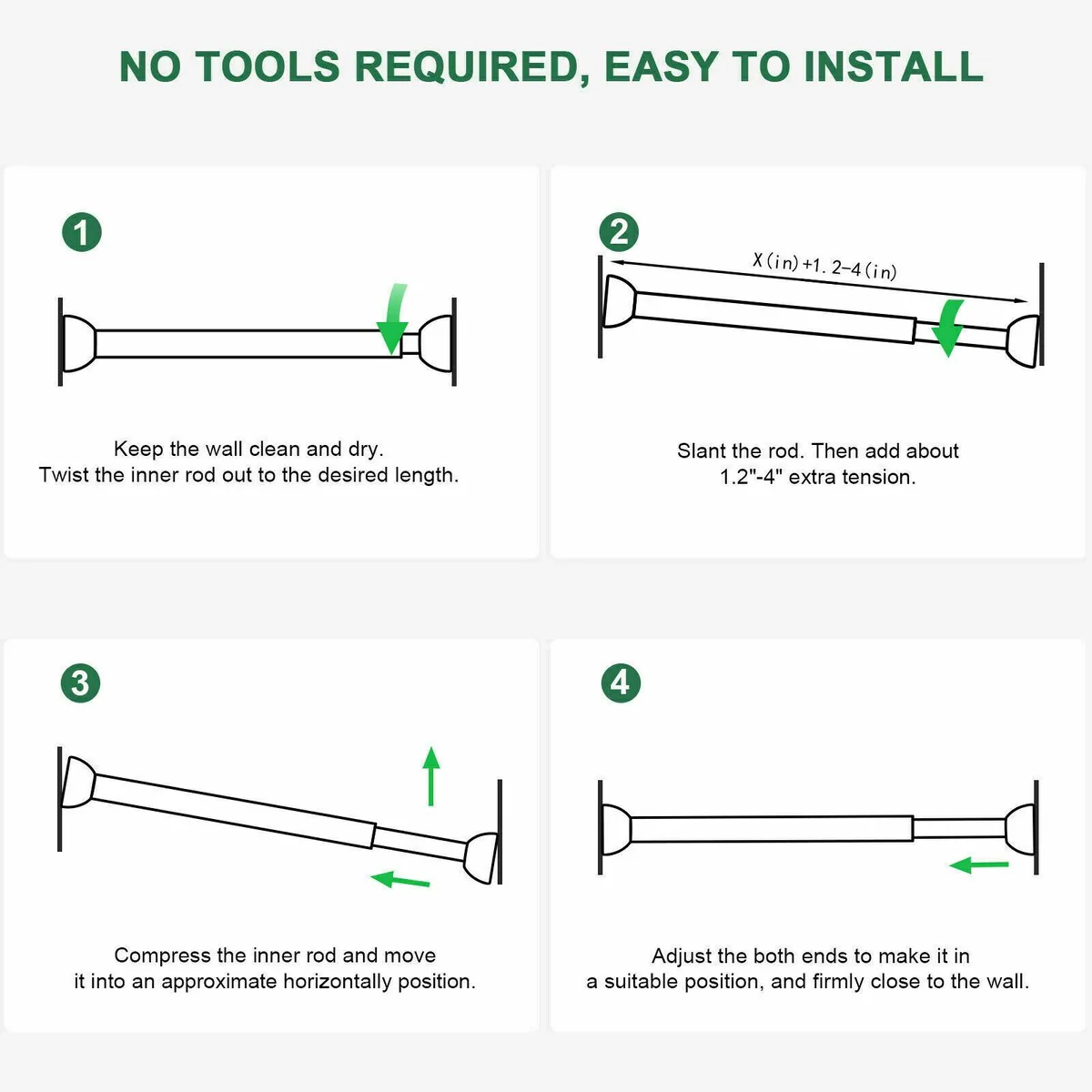 NO TOOLS REQUIRED, EASY TO INSTALL

1

Keep the wall clean and dry.
Twist the inner rod out to the desired length.

2

X(in)+1.2-4(in)

Slant the rod. Then add about 1.2"-4" extra tension.

3

Compress the inner rod and move it into an approximate horizontally position.

4

Adjust the both ends to make it in a suitable position, and firmly close to the wall.