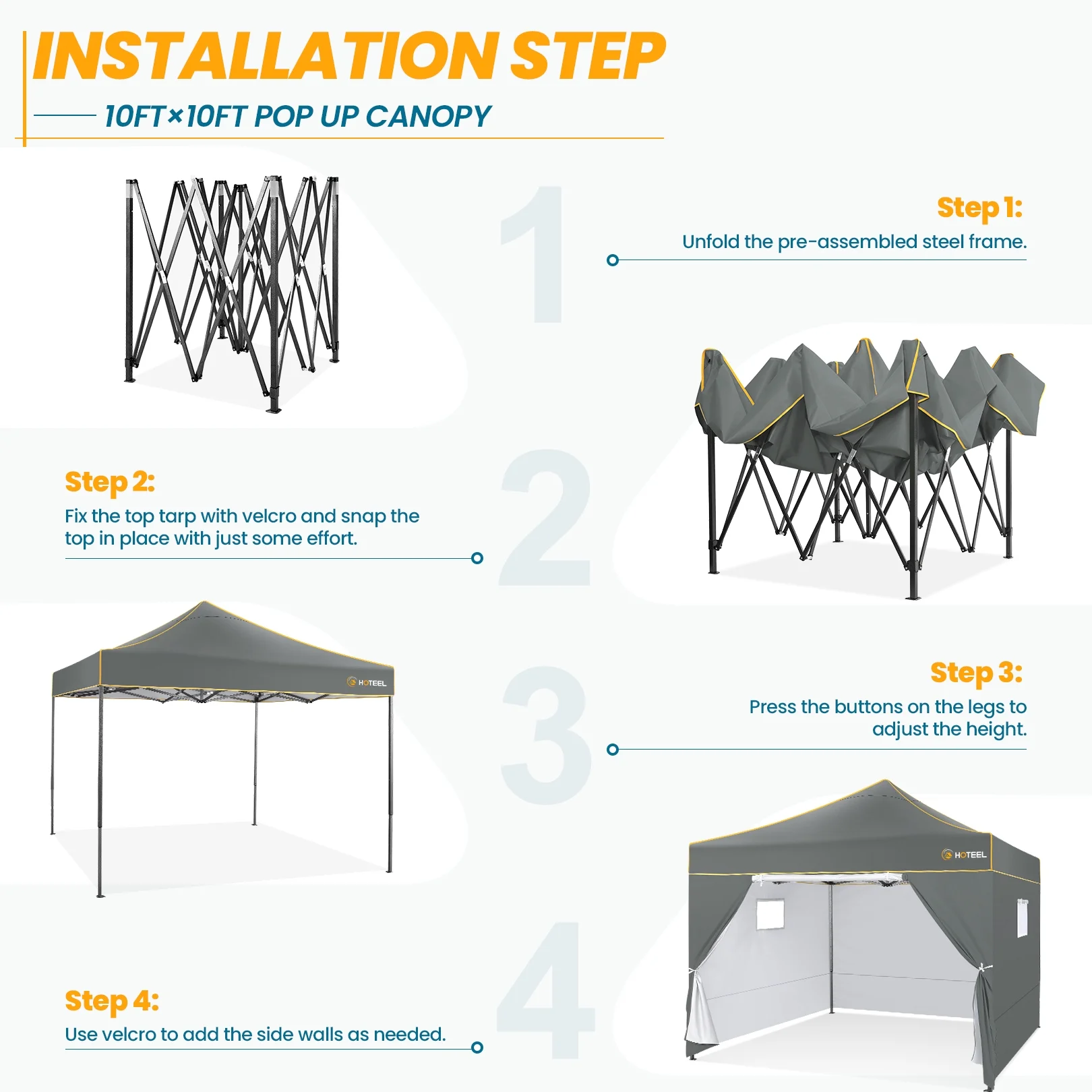 INSTALLATION STEP

10FT×10FT POP UP CANOPY

1

Step 1:
Unfold the pre-assembled steel frame.

2

Step 2:
Fix the top tarp with velcro and snap the top in place with just some effort.

HOTEEL

3

Step 3:
Press the buttons on the legs to adjust the height.

HOTEEL

4

Step 4:
Use velcro to add the side walls as needed.