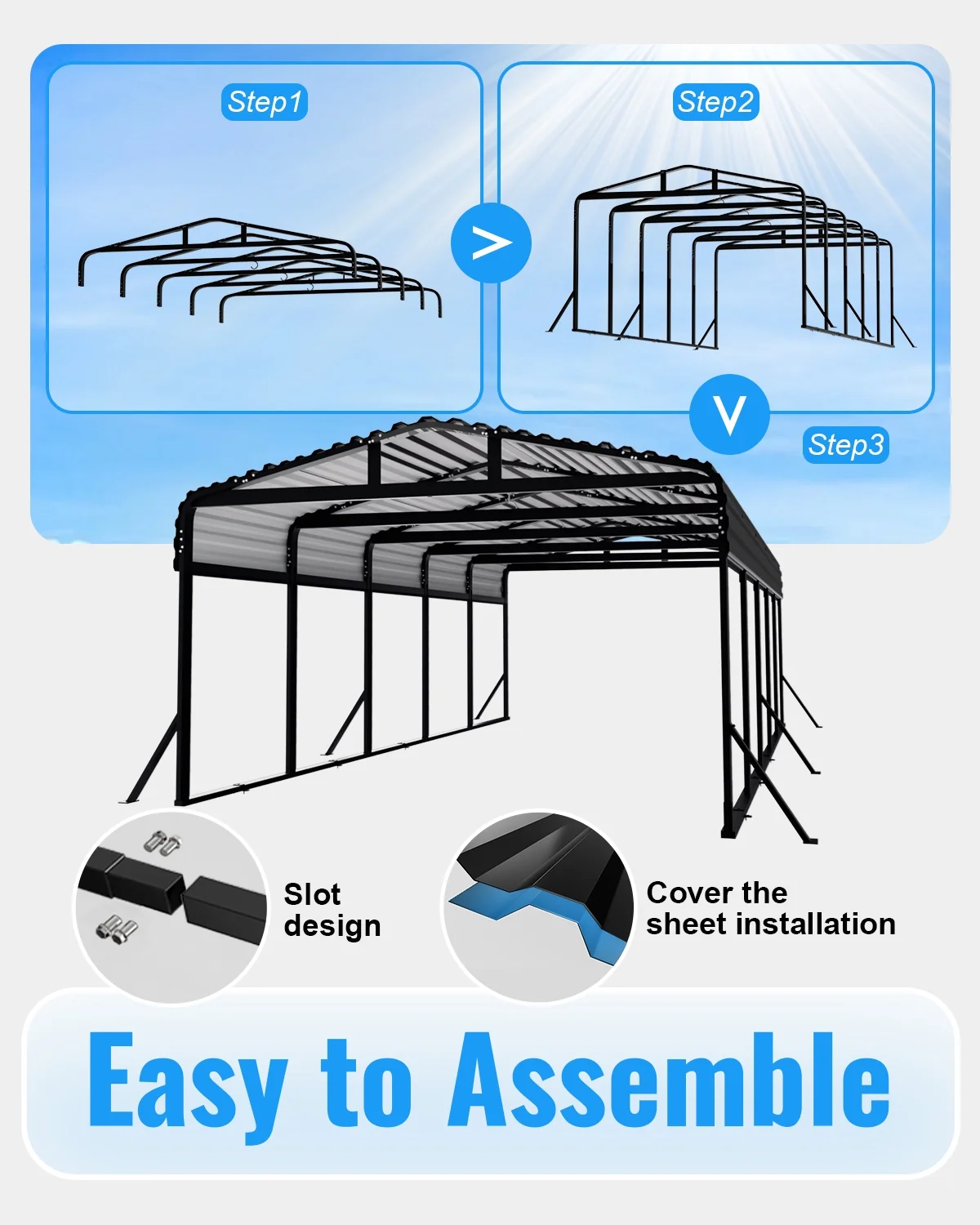 Step1

Step2

Step3

Slot design

Cover the sheet installation

Easy to Assemble