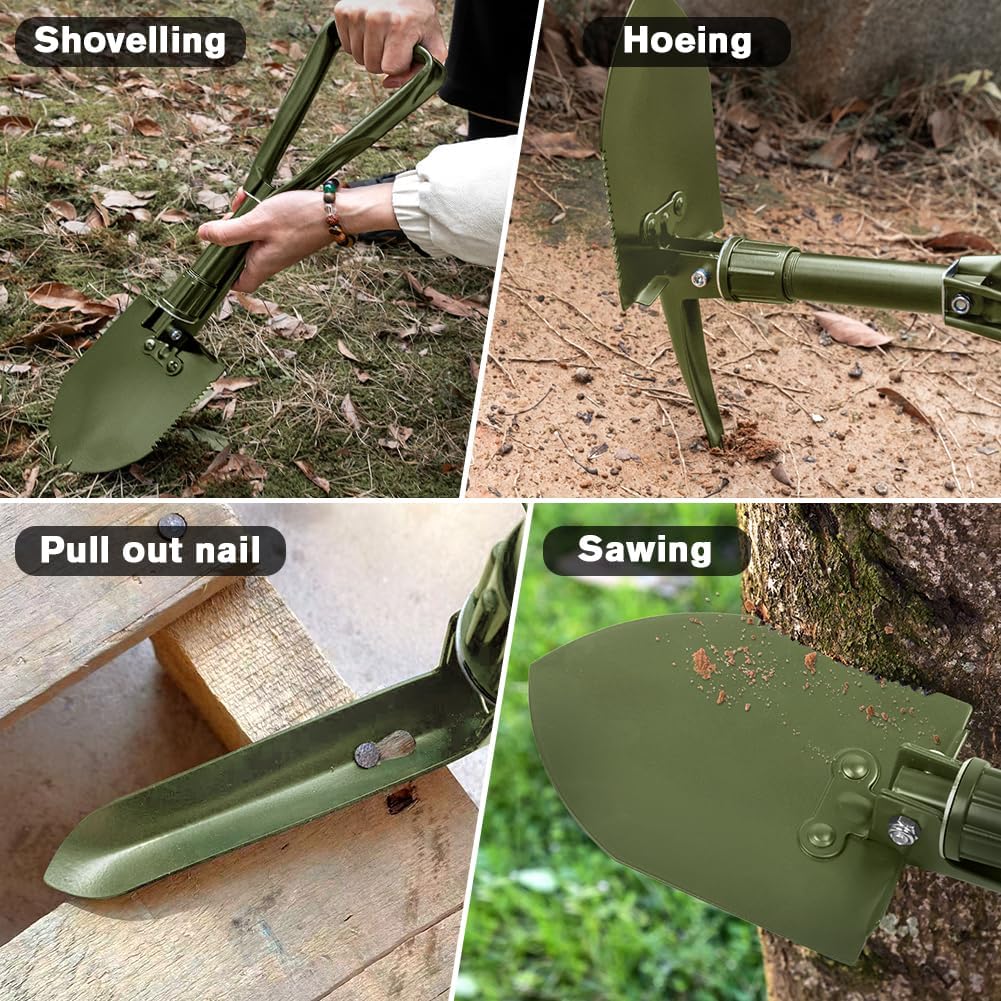 Shovelling

Hoeing

Pull out nail

Sawing