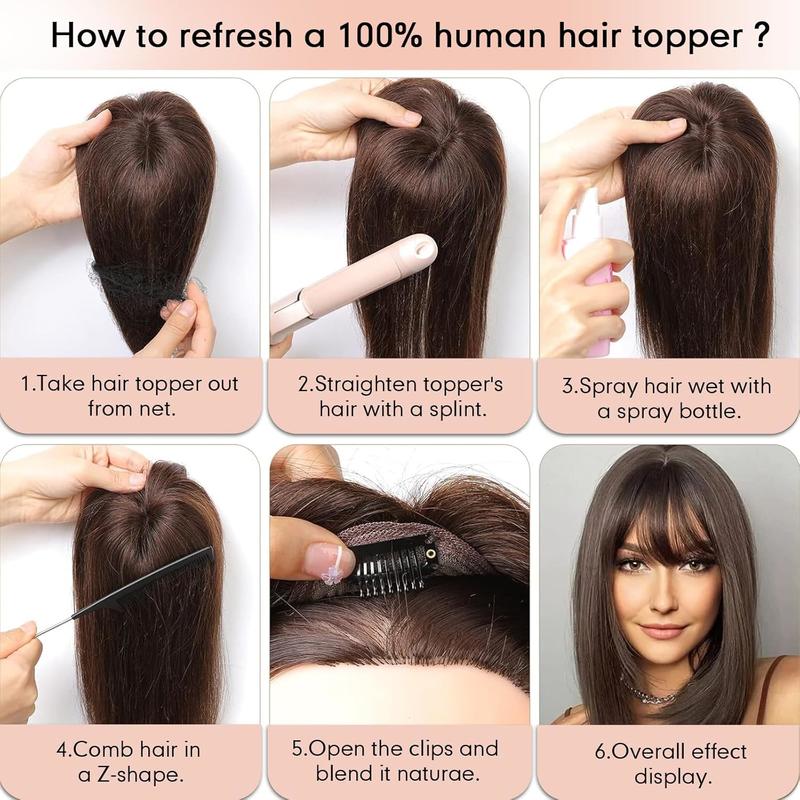 How to refresh a 100% human hair topper ?

1.Take hair topper out from net.

2.Straighten topper's hair with a splint.

3.Spray hair wet with a spray bottle.

4.Comb hair in a Z-shape.

5.Open the clips and blend it naturae.

6.Overall effect display.