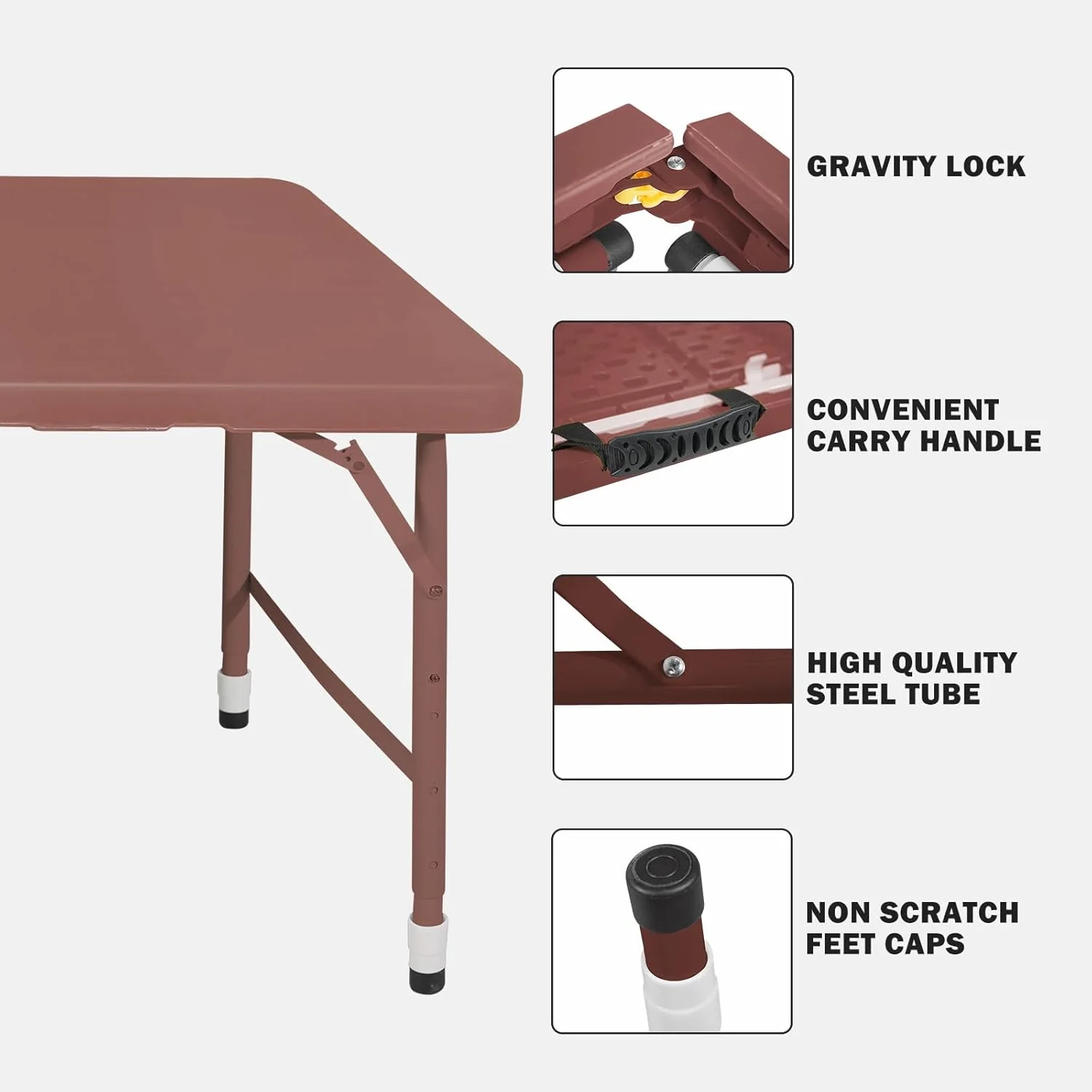 GRAVITY LOCK

CONVENIENT CARRY HANDLE

HIGH QUALITY STEEL TUBE

NON SCRATCH FEET CAPS