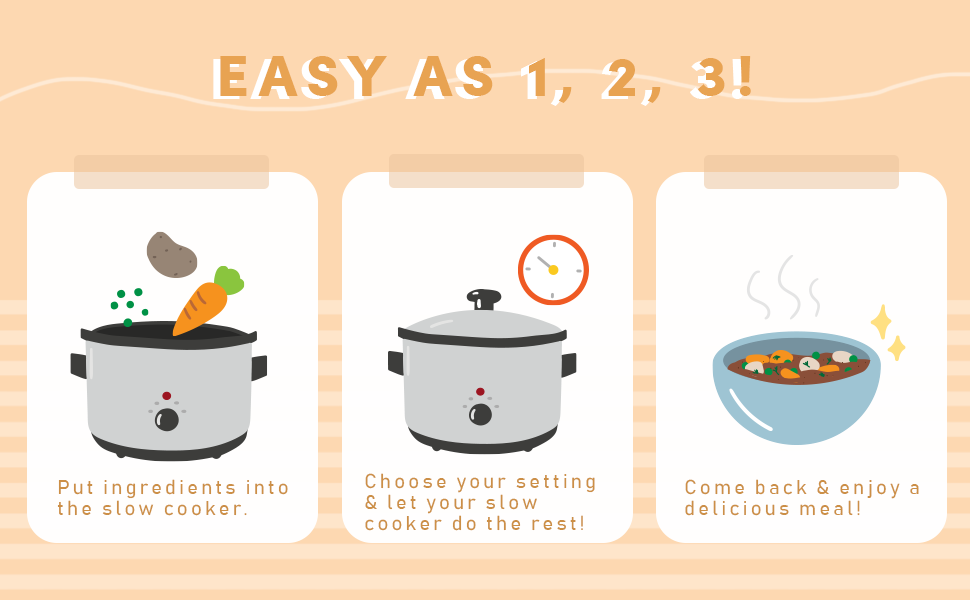 EASY AS 1, 2, 3!

Put ingredients into the slow cooker.

Choose your setting & let your slow cooker do the rest!

Come back & enjoy a delicious meal!