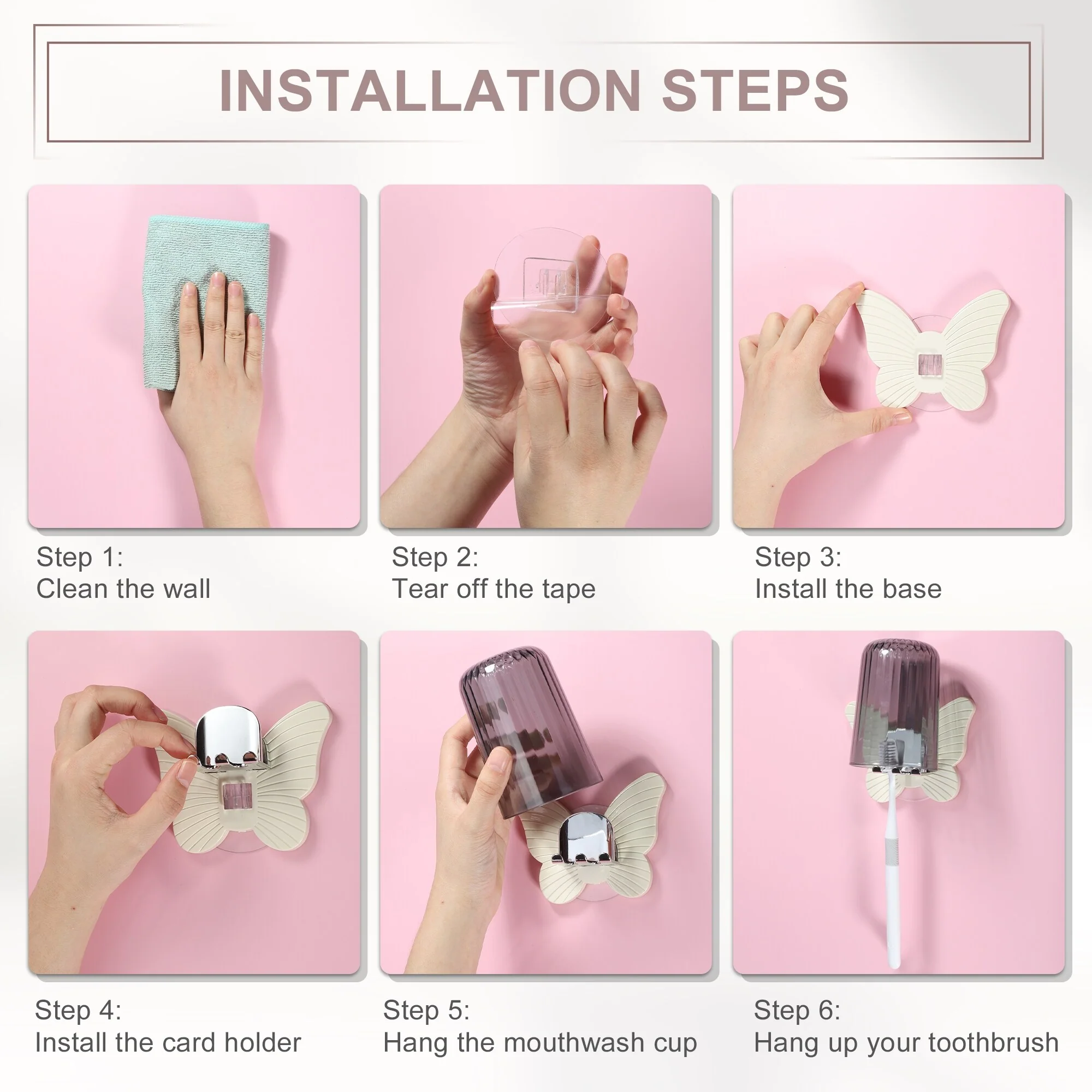 INSTALLATION STEPS

Step 1:
Clean the wall

Step 2:
Tear off the tape

Step 3:
Install the base

Step 4:
Install the card holder

Step 5:
Hang the mouthwash cup

Step 6:
Hang up your toothbrush