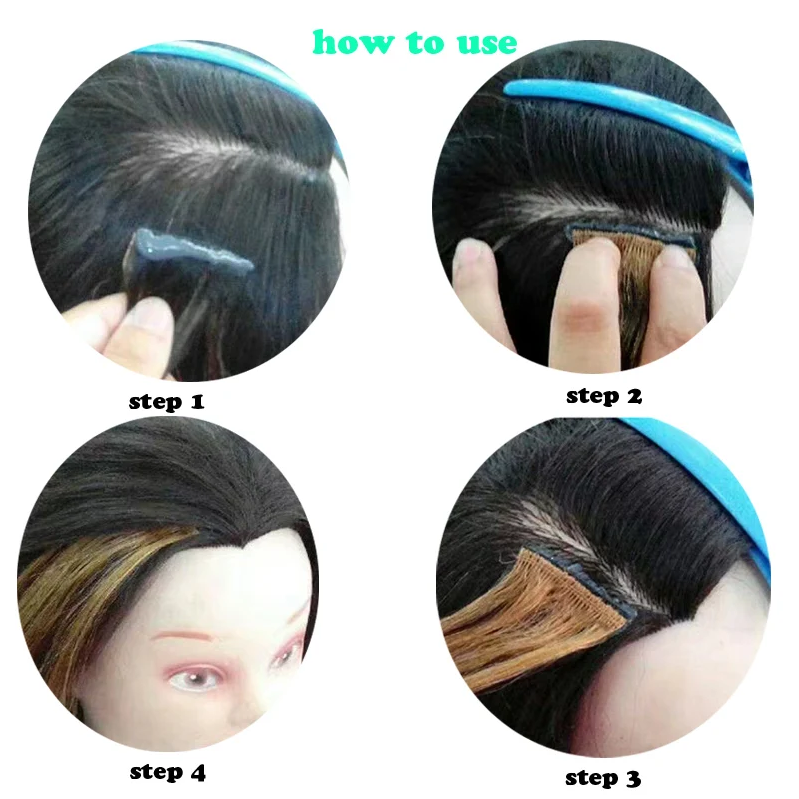 how to use

step 1

step 2

step 4

step 3