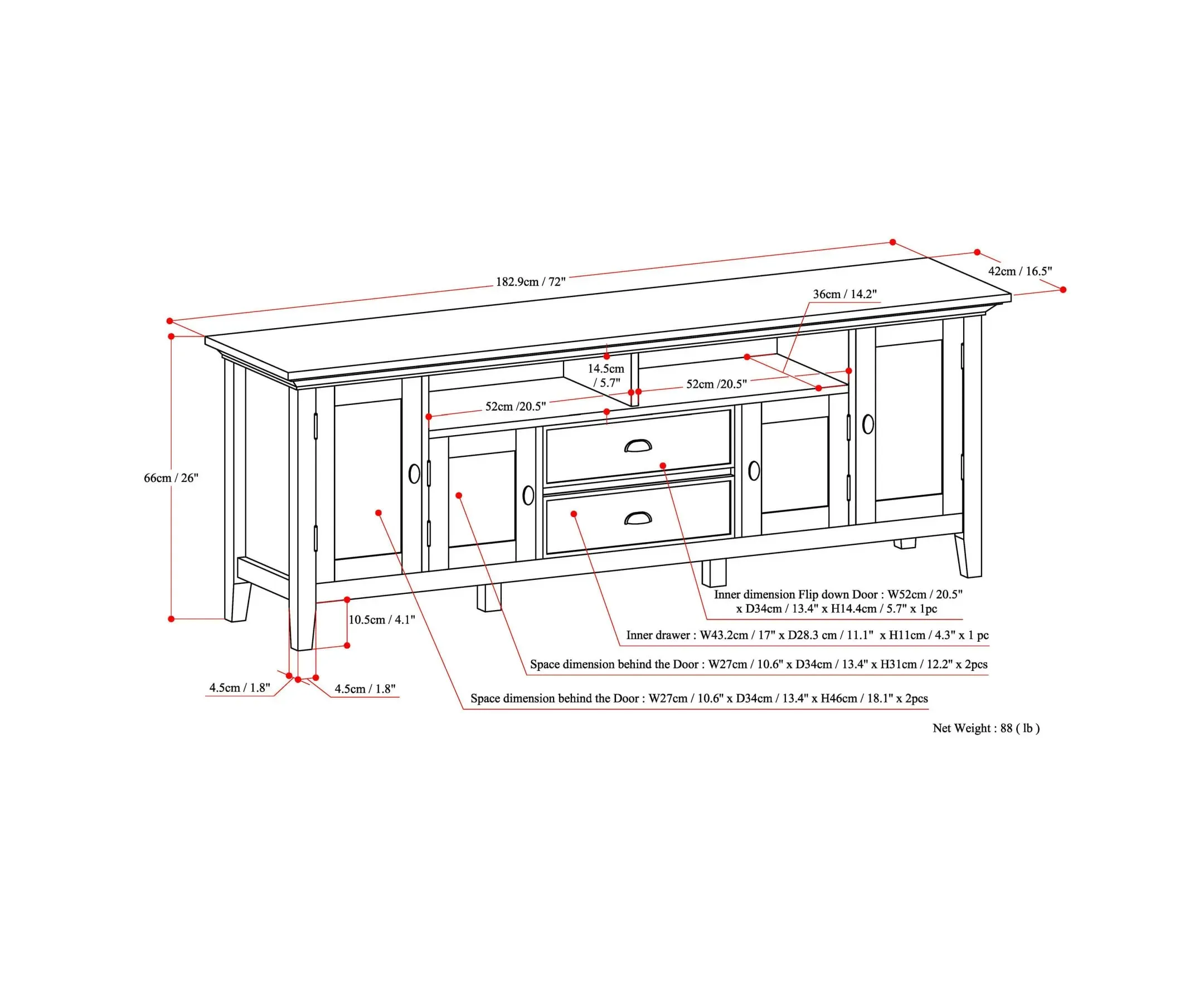 182.9cm / 72"

42cm / 16.5"

36cm / 14.2"

14.5cm / 5.7"

52cm /20.5"

52cm /20.5"

66cm / 26"

10.5cm / 4.1"

4.5cm / 1.8"

4.5cm / 1.8"

Inner dimension Flip down Door : W52cm / 20.5" x D34cm / 13.4" x H14.4cm / 5.7" x 1pc

Inner drawer : W43.2cm / 17" x D28.3 cm / 11.1" x H11cm / 4.3" x 1 pc

Space dimension behind the Door : W27cm / 10.6" x D34cm / 13.4" x H31cm / 12.2" x 2pcs

Space dimension behind the Door : W27cm / 10.6" x D34cm / 13.4" x H46cm / 18.1" x 2pcs

Net Weight : 88 ( lb )