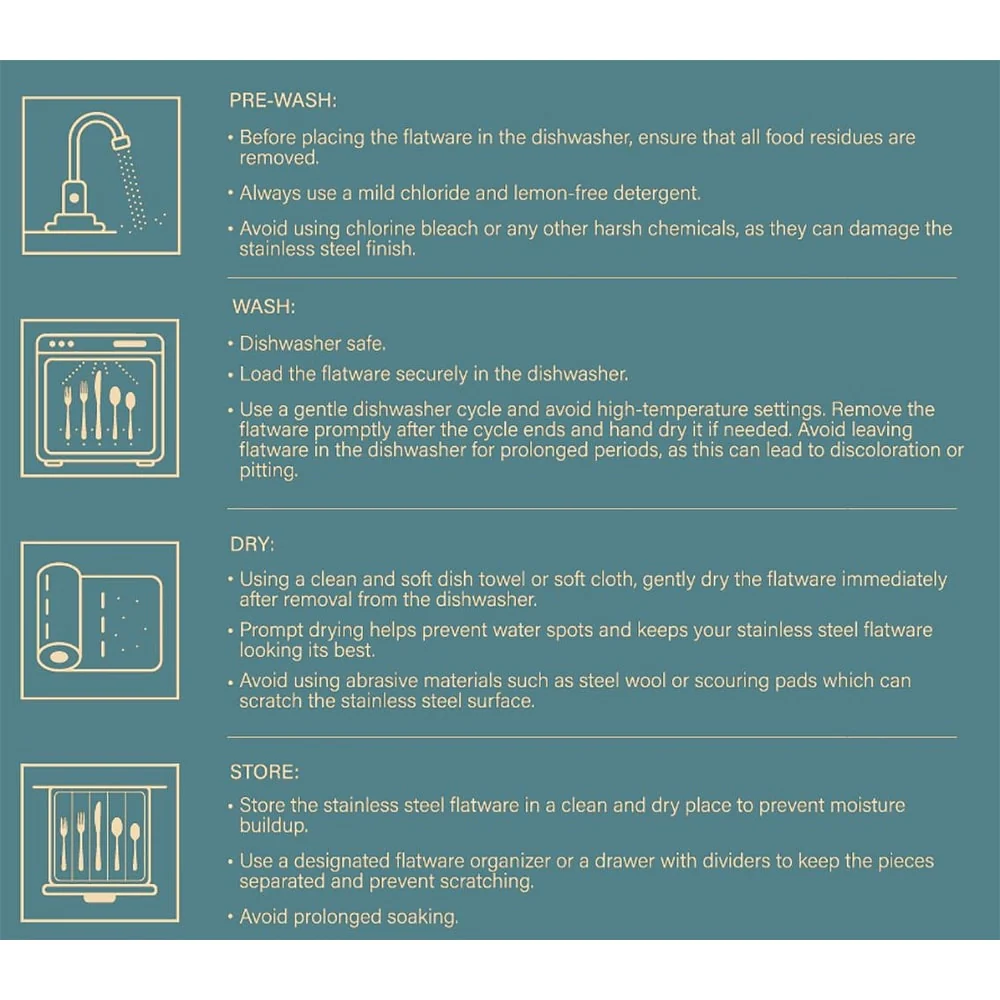 PRE-WASH:

• Before placing the flatware in the dishwasher, ensure that all food residues are removed.

• Always use a mild chloride and lemon-free detergent.

• Avoid using chlorine bleach or any other harsh chemicals, as they can damage the stainless steel finish.

WASH:

• Dishwasher safe.

• Load the flatware securely in the dishwasher.

• Use a gentle dishwasher cycle and avoid high-temperature settings. Remove the flatware promptly after the cycle ends and hand dry it if needed. Avoid leaving flatware in the dishwasher for prolonged periods, as this can lead to discoloration or pitting.

DRY:

• Using a clean and soft dish towel or soft cloth, gently dry the flatware immediately after removal from the dishwasher.

• Prompt drying helps prevent water spots and keeps your stainless steel flatware looking its best.

• Avoid using abrasive materials such as steel wool or scouring pads which can scratch the stainless steel surface.

STORE:

• Store the stainless steel flatware in a clean and dry place to prevent moisture buildup.

• Use a designated flatware organizer or a drawer with dividers to keep the pieces separated and prevent scratching.

• Avoid prolonged soaking.