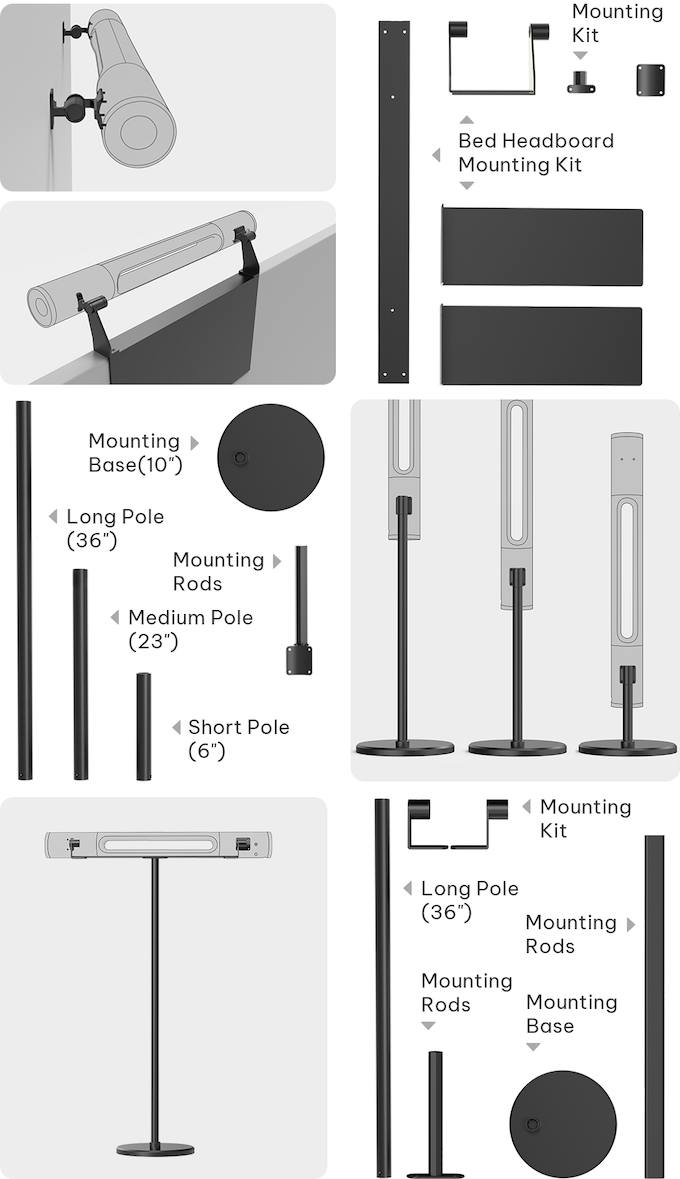 Mounting Kit

Bed Headboard Mounting Kit

Mounting Base(10")

Long Pole (36")

Mounting Rods

Medium Pole (23")

Short Pole (6")

Mounting Kit

Long Pole (36")

Mounting Rods

Mounting Rods

Mounting Base