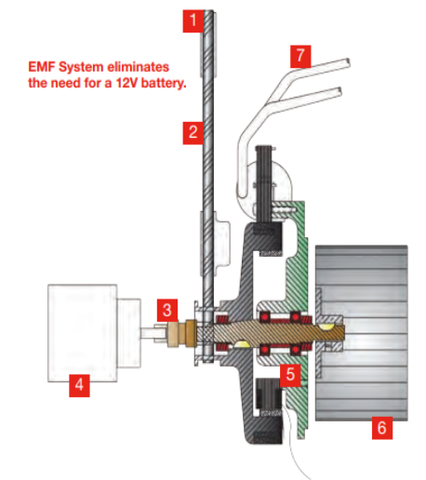 1

EMF System eliminates the need for a 12V battery.

7

2

3

4

5

6