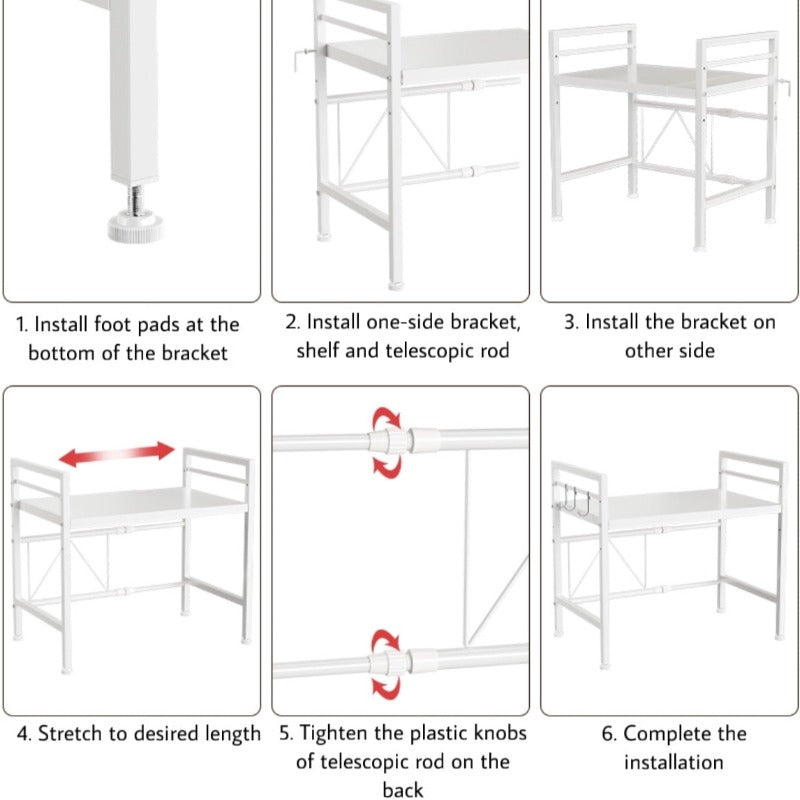 1. Install foot pads at the bottom of the bracket

2. Install one-side bracket, shelf and telescopic rod

3. Install the bracket on other side

4. Stretch to desired length

5. Tighten the plastic knobs of telescopic rod on the back

6. Complete the installation