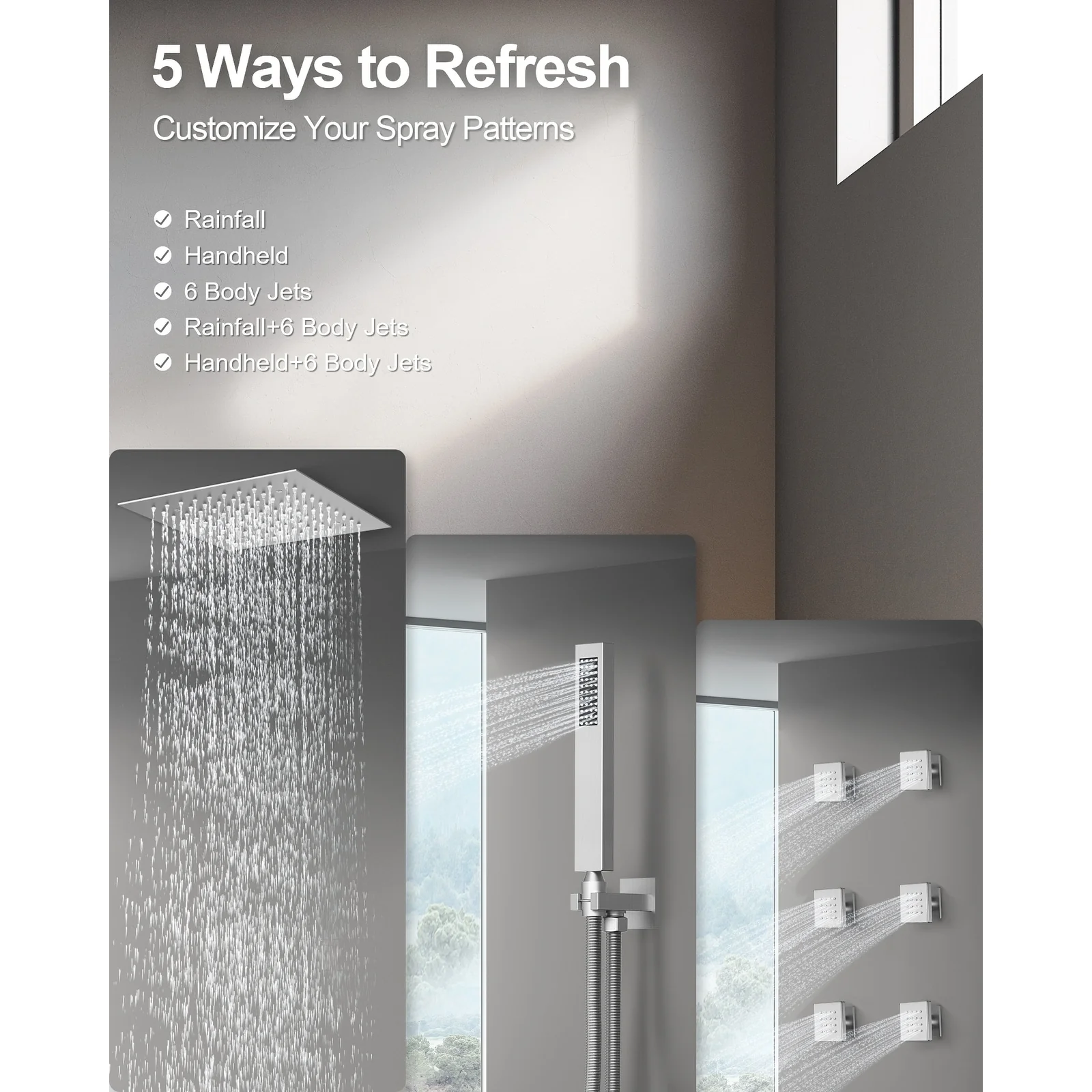 5 Ways to Refresh

Customize Your Spray Patterns

Rainfall
Handheld
6 Body Jets
Rainfall+6 Body Jets
Handheld+6 Body Jets