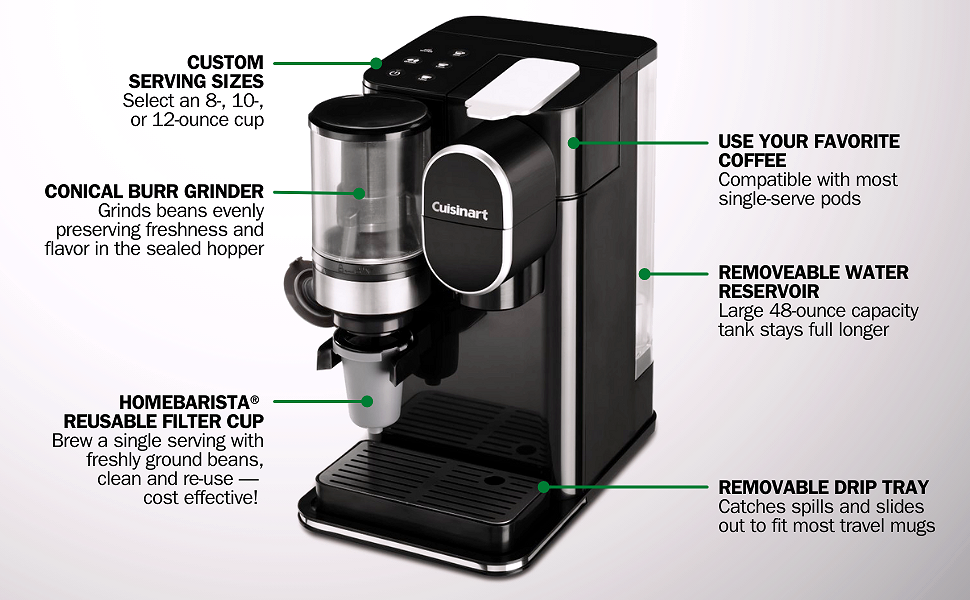 CUSTOM SERVING SIZES
Select an 8-, 10-, or 12-ounce cup

CONICAL BURR GRINDER
Grinds beans evenly preserving freshness and flavor in the sealed hopper

HOMEBARISTA® REUSABLE FILTER CUP
Brew a single serving with freshly ground beans, clean and re-use — cost effective!

Cuisinart

USE YOUR FAVORITE COFFEE
Compatible with most single-serve pods

REMOVEABLE WATER RESERVOIR
Large 48-ounce capacity tank stays full longer

REMOVABLE DRIP TRAY
Catches spills and slides out to fit most travel mugs