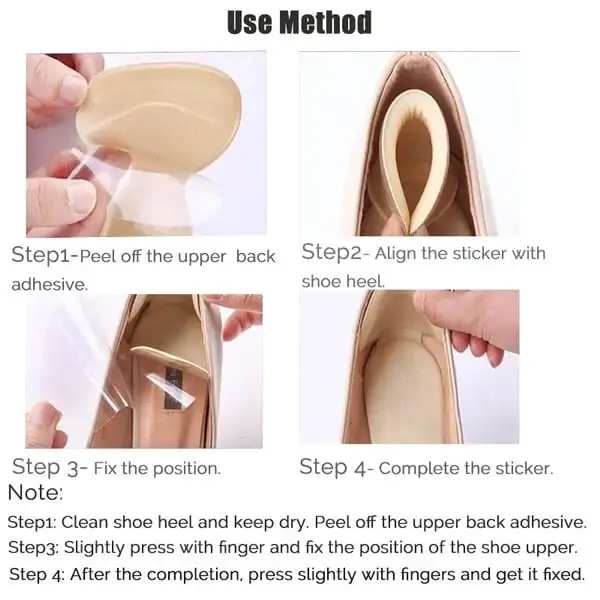 Use Method

Step1-Peel off the upper back adhesive.

Step2- Align the sticker with shoe heel.

Step 3- Fix the position.

Step 4- Complete the sticker.

Note:

Step1: Clean shoe heel and keep dry. Peel off the upper back adhesive.

Step3: Slightly press with finger and fix the position of the shoe upper.

Step 4: After the completion, press slightly with fingers and get it fixed.