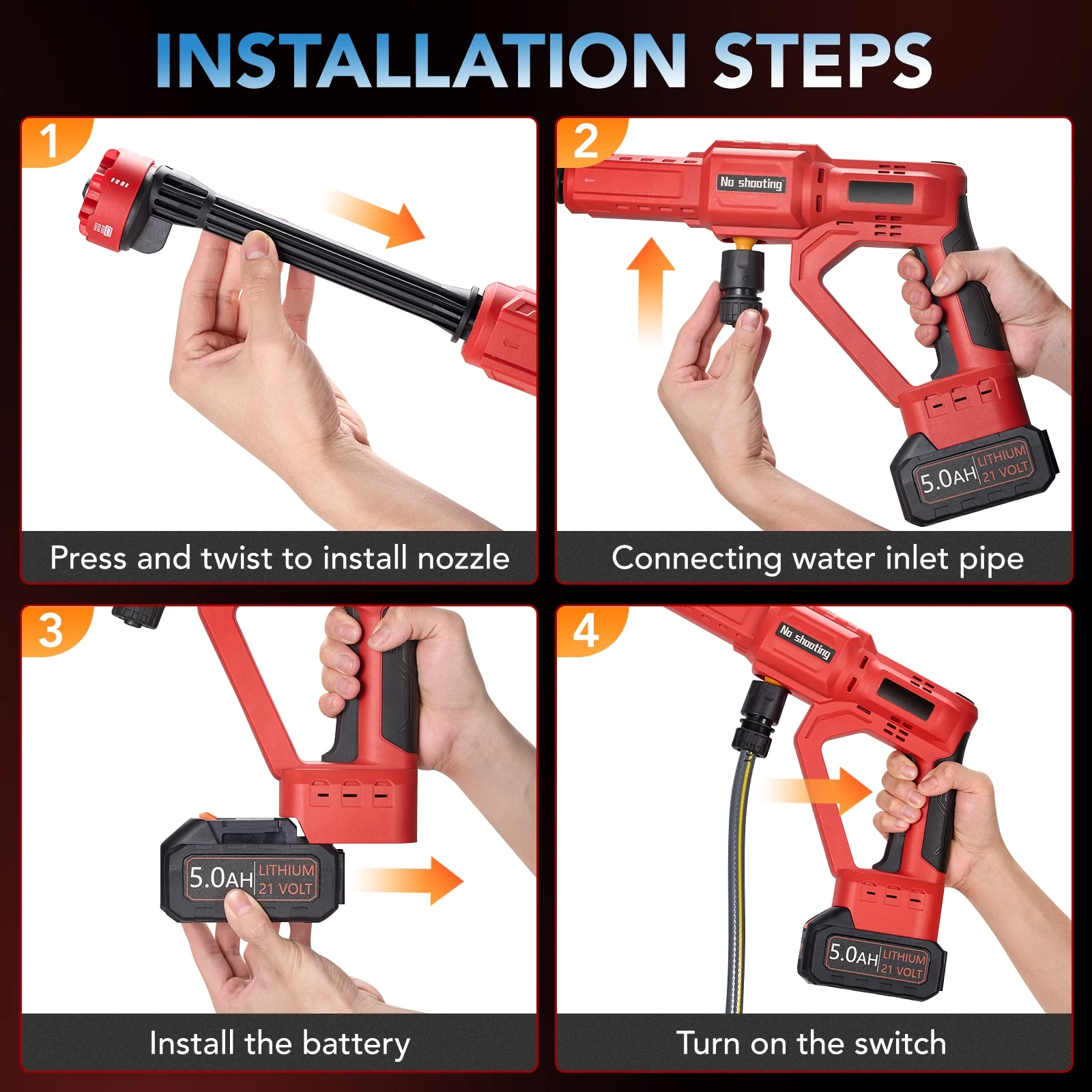 INSTALLATION STEPS

1

Press and twist to install nozzle

2

No shooting

5.0AH LITHIUM 21 VOLT

Connecting water inlet pipe

3

5.0AH LITHIUM 21 VOLT

Install the battery

4

No shooting

5.0AH LITHIUM 21 VOLT

Turn on the switch