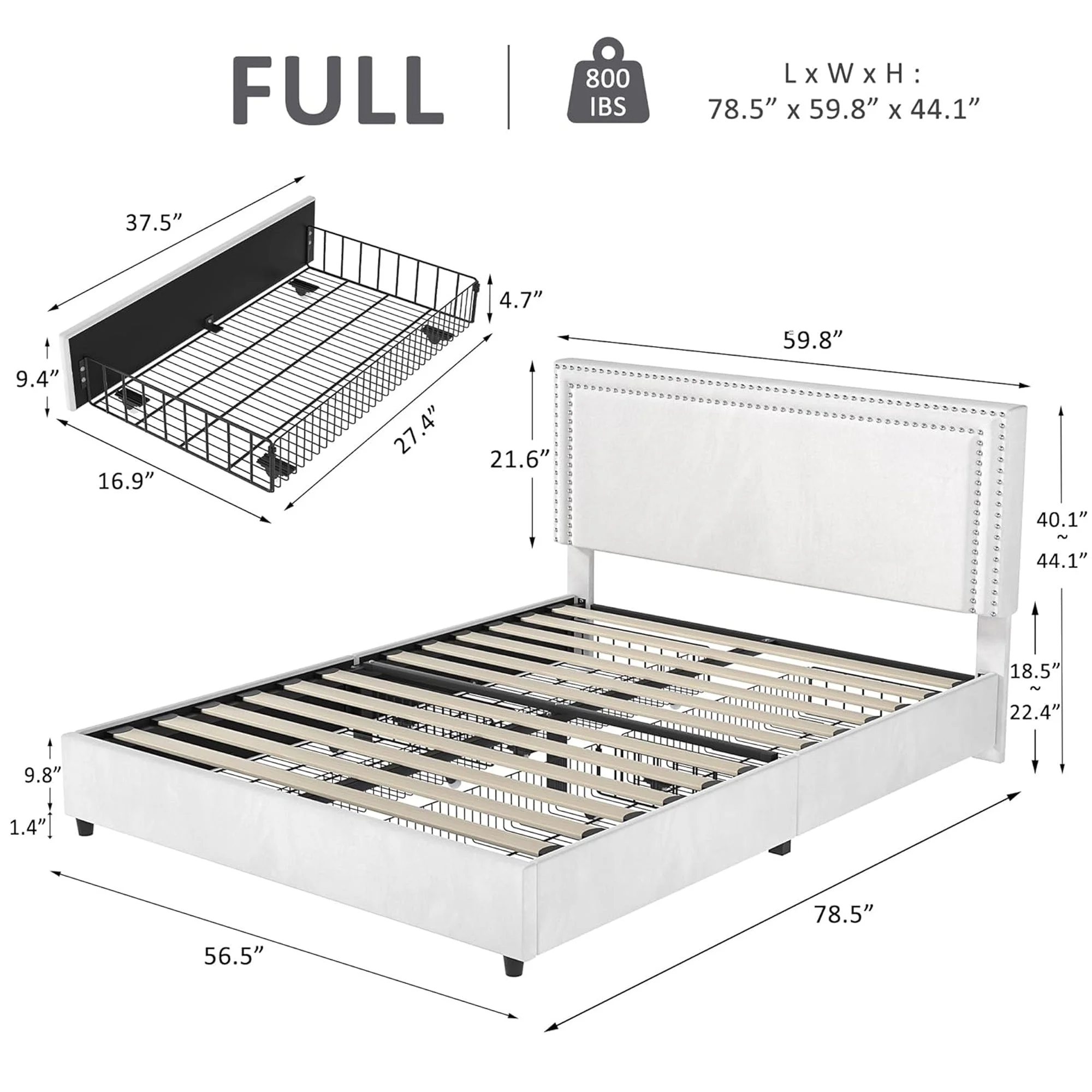 FULL

800 IBS

L x W x H :
78.5” x 59.8” x 44.1”

37.5”

4.7”

9.4”

27.4”

16.9”

59.8”

21.6”

40.1” ~ 44.1”

18.5” ~ 22.4”

9.8”

1.4”

78.5”

56.5”