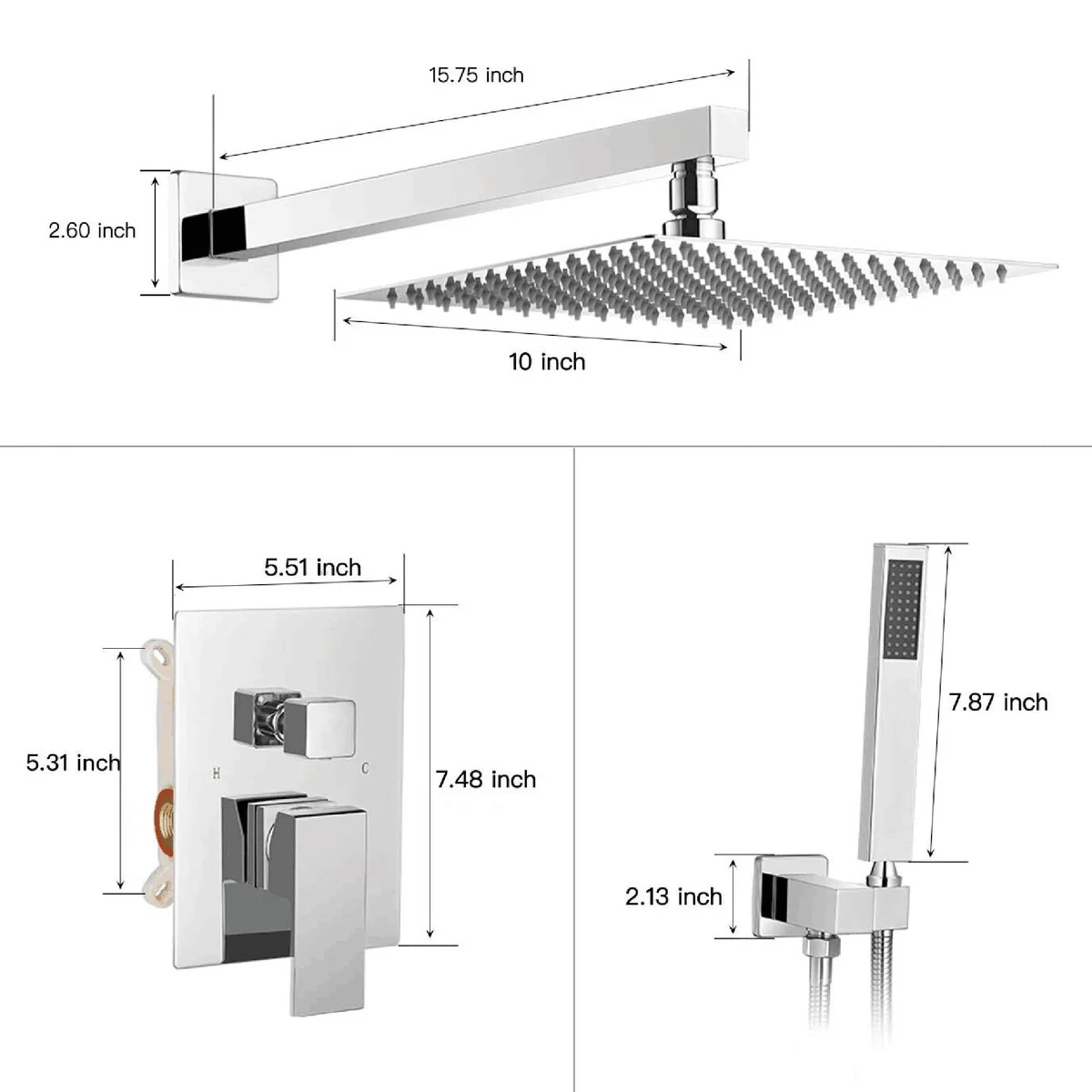 15.75 inch

2.60 inch

10 inch

5.51 inch

5.31 inch

H

C

7.48 inch

7.87 inch

2.13 inch