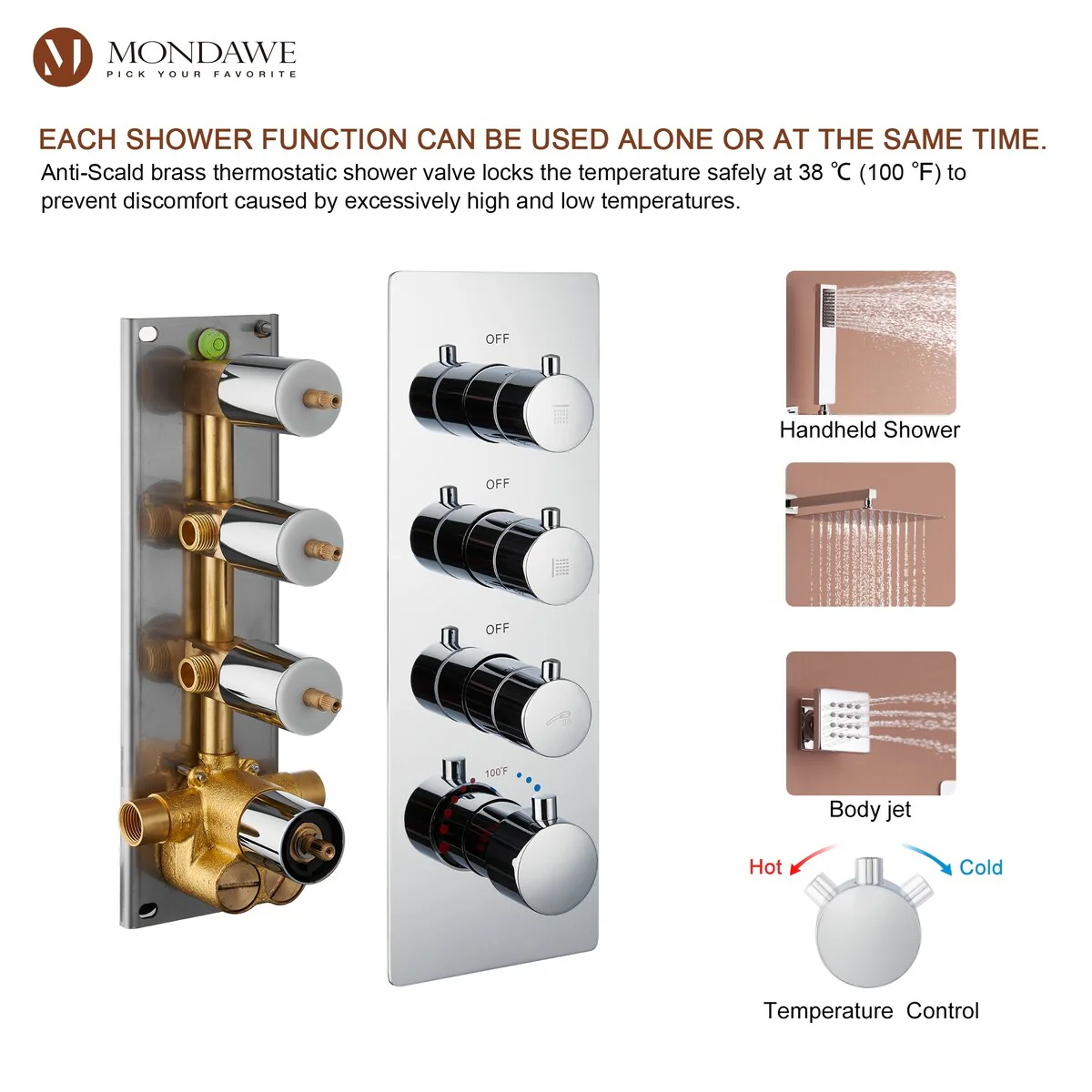 MONDAWE
PICK YOUR FAVORITE

EACH SHOWER FUNCTION CAN BE USED ALONE OR AT THE SAME TIME.
Anti-Scald brass thermostatic shower valve locks the temperature safely at 38 ℃ (100 ℉) to prevent discomfort caused by excessively high and low temperatures.

OFF

OFF

OFF

100°F

Handheld Shower

Body jet

Hot

Cold

Temperature Control