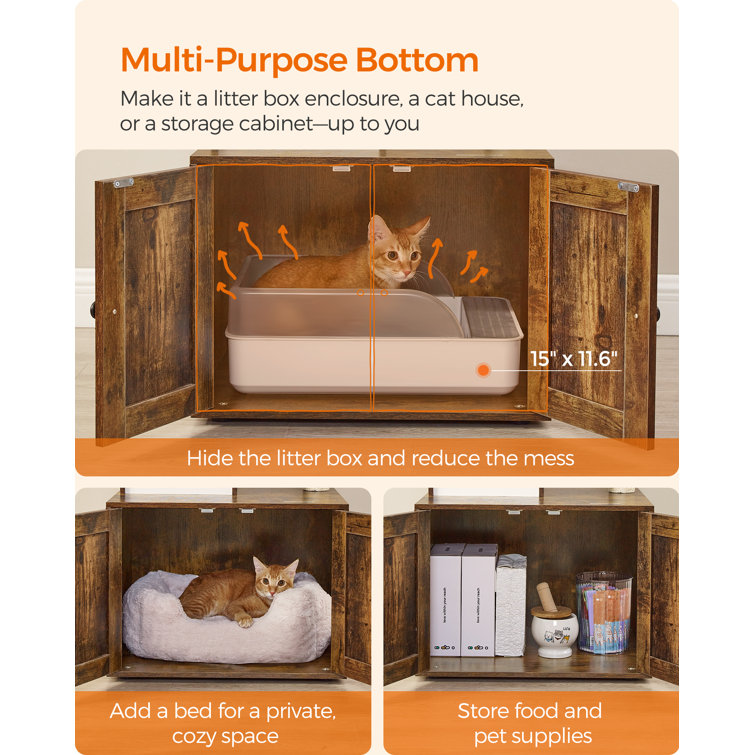 Multi-Purpose Bottom

Make it a litter box enclosure, a cat house, or a storage cabinet—up to you

15" x 11.6"

Hide the litter box and reduce the mess

Add a bed for a private, cozy space

Store food and pet supplies