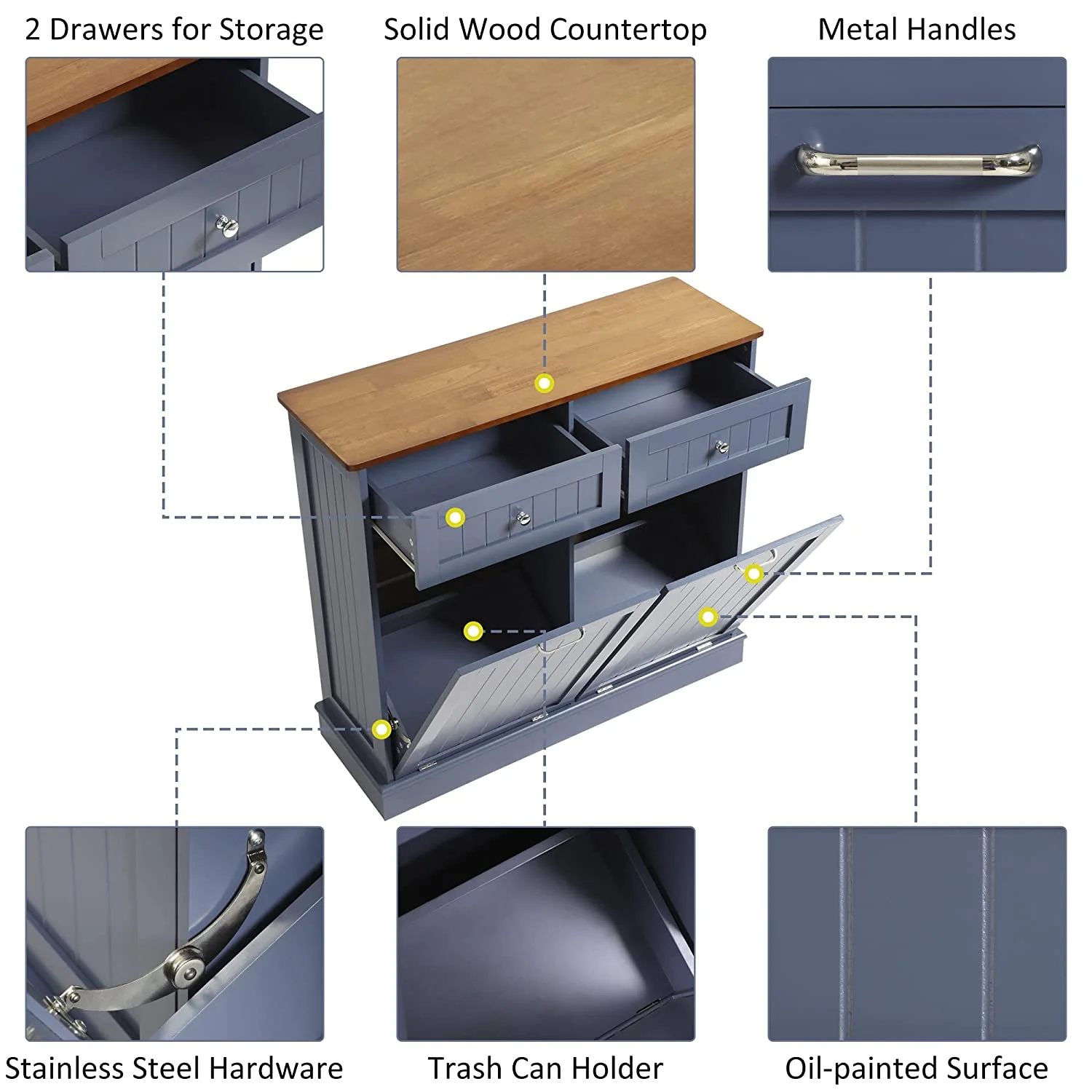 2 Drawers for Storage

Solid Wood Countertop

Metal Handles

Stainless Steel Hardware

Trash Can Holder

Oil-painted Surface