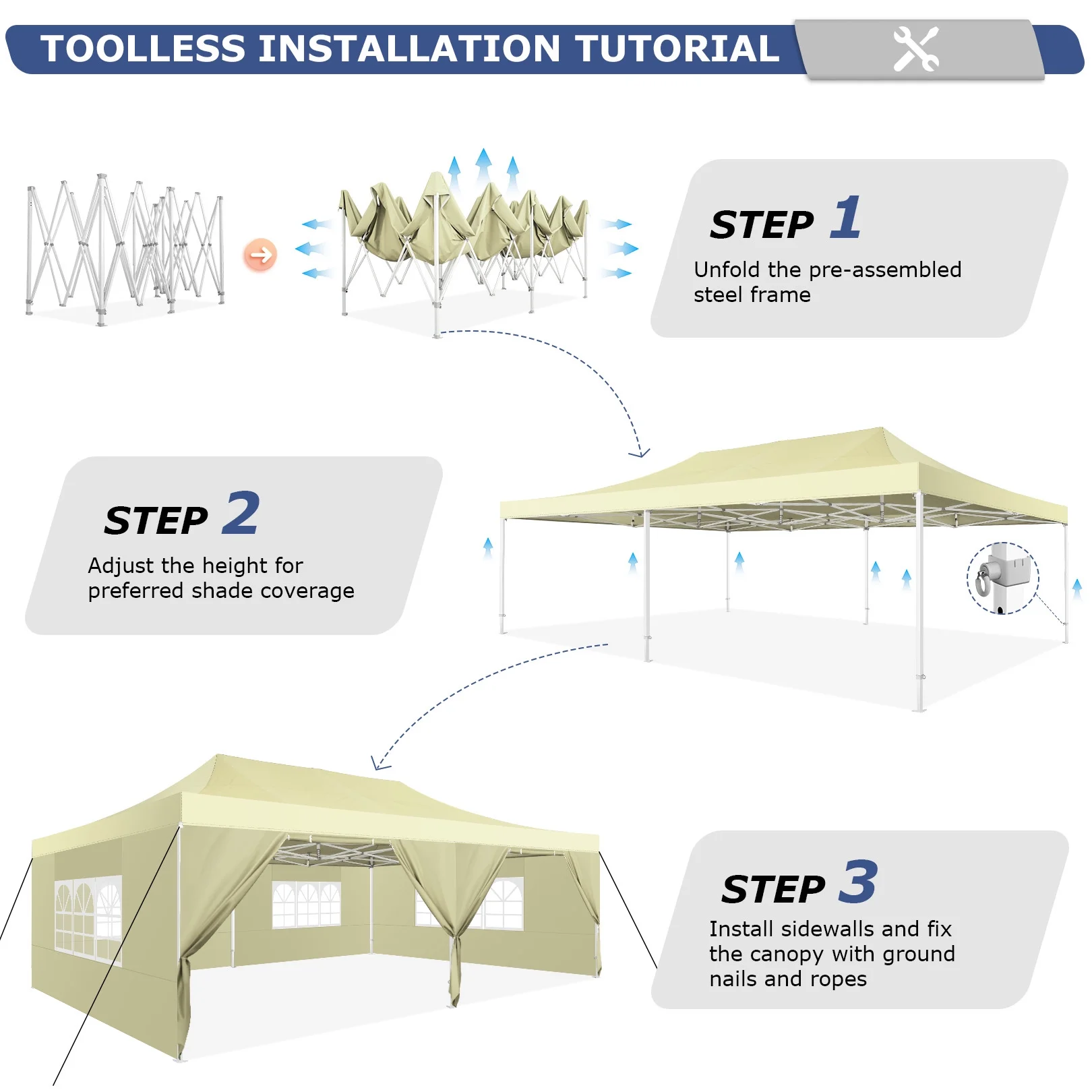 TOOLLESS INSTALLATION TUTORIAL

STEP 1
Unfold the pre-assembled steel frame

STEP 2
Adjust the height for preferred shade coverage

STEP 3
Install sidewalls and fix the canopy with ground nails and ropes