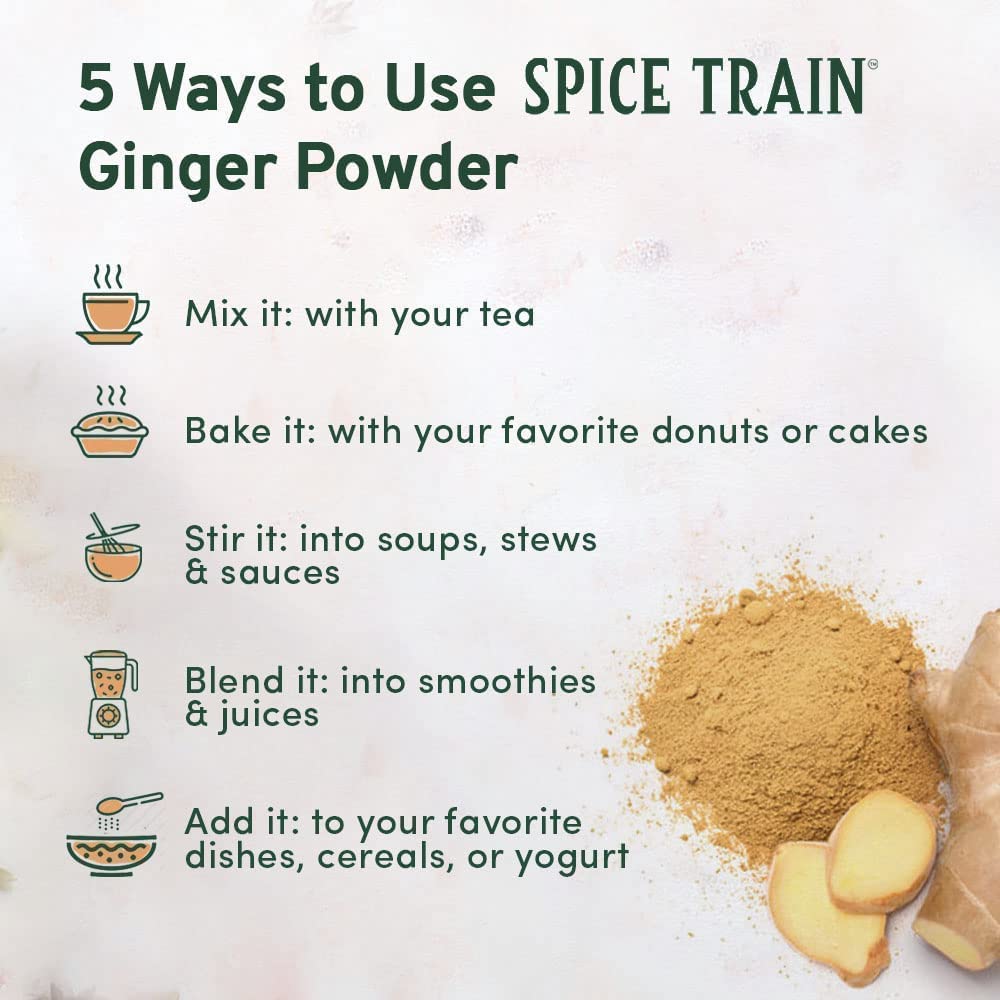 5 Ways to Use SPICE TRAIN™ Ginger Powder

Mix it: with your tea

Bake it: with your favorite donuts or cakes

Stir it: into soups, stews & sauces

Blend it: into smoothies & juices

Add it: to your favorite dishes, cereals, or yogurt