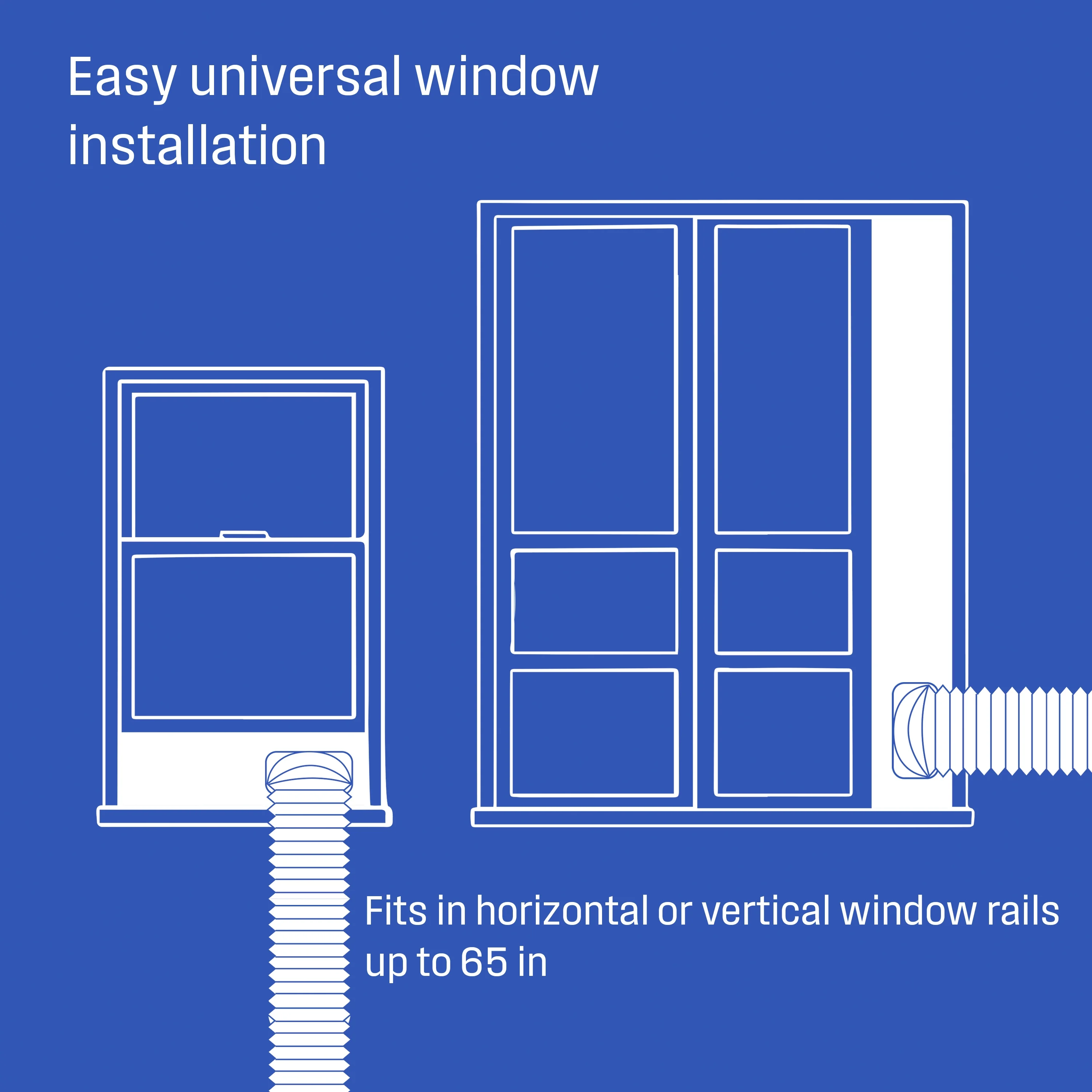 Easy universal window installation

Fits in horizontal or vertical window rails up to 65 in