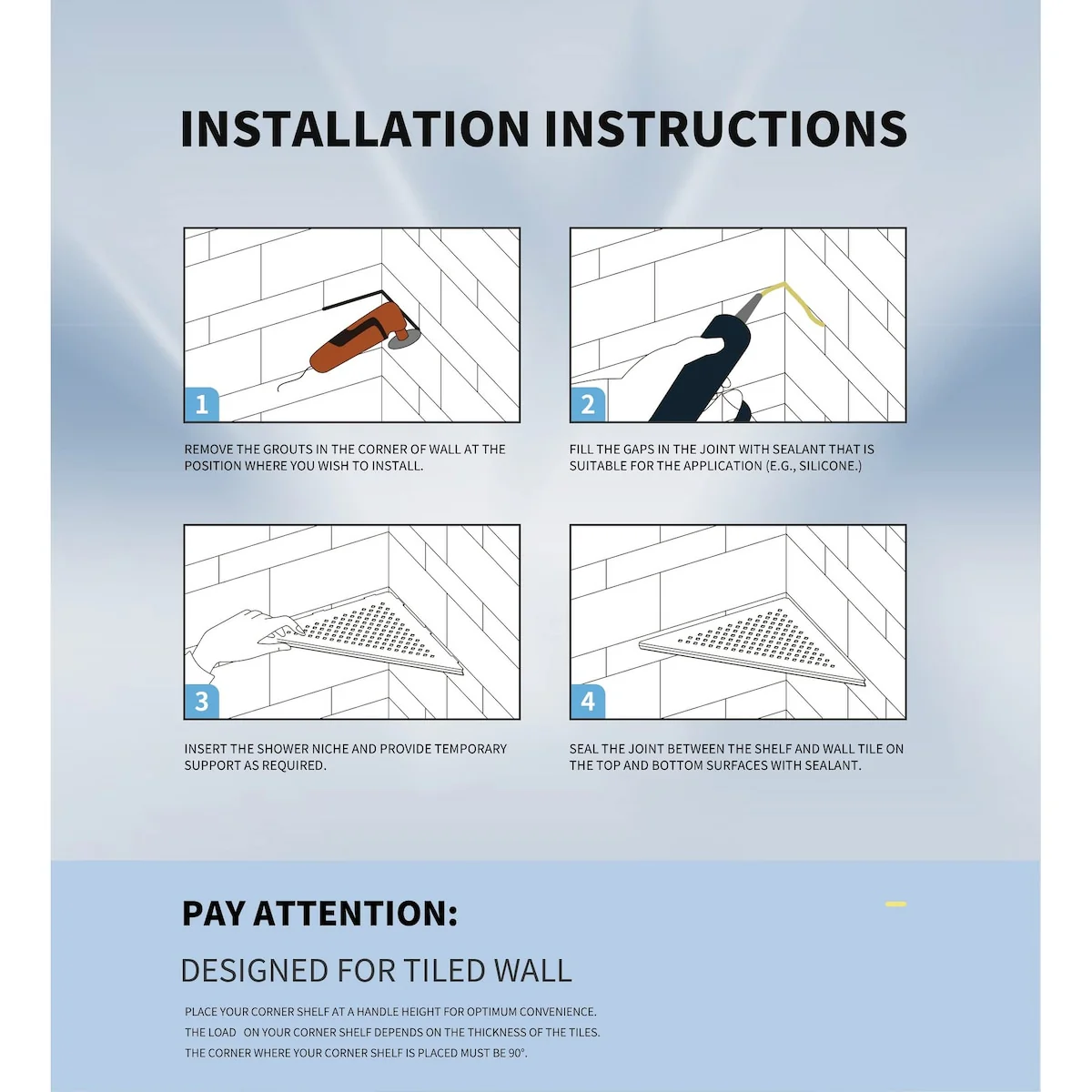 INSTALLATION INSTRUCTIONS

1

REMOVE THE GROUTS IN THE CORNER OF WALL AT THE POSITION WHERE YOU WISH TO INSTALL.

2

FILL THE GAPS IN THE JOINT WITH SEALANT THAT IS SUITABLE FOR THE APPLICATION (E.G., SILICONE.)

3

INSERT THE SHOWER NICHE AND PROVIDE TEMPORARY SUPPORT AS REQUIRED.

4

SEAL THE JOINT BETWEEN THE SHELF AND WALL TILE ON THE TOP AND BOTTOM SURFACES WITH SEALANT.

PAY ATTENTION:

DESIGNED FOR TILED WALL

PLACE YOUR CORNER SHELF AT A HANDLE HEIGHT FOR OPTIMUM CONVENIENCE.
THE LOAD ON YOUR CORNER SHELF DEPENDS ON THE THICKNESS OF THE TILES.
THE CORNER WHERE YOUR CORNER SHELF IS PLACED MUST BE 90°.