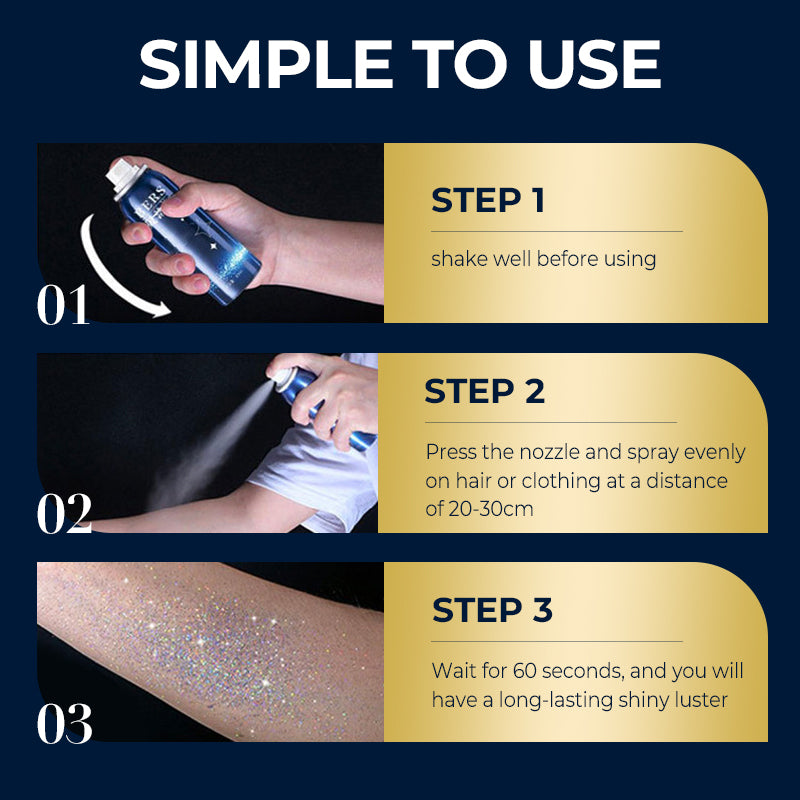 SIMPLE TO USE

01

STEP 1

shake well before using

02

STEP 2

Press the nozzle and spray evenly on hair or clothing at a distance of 20-30cm

03

STEP 3

Wait for 60 seconds, and you will have a long-lasting shiny luster