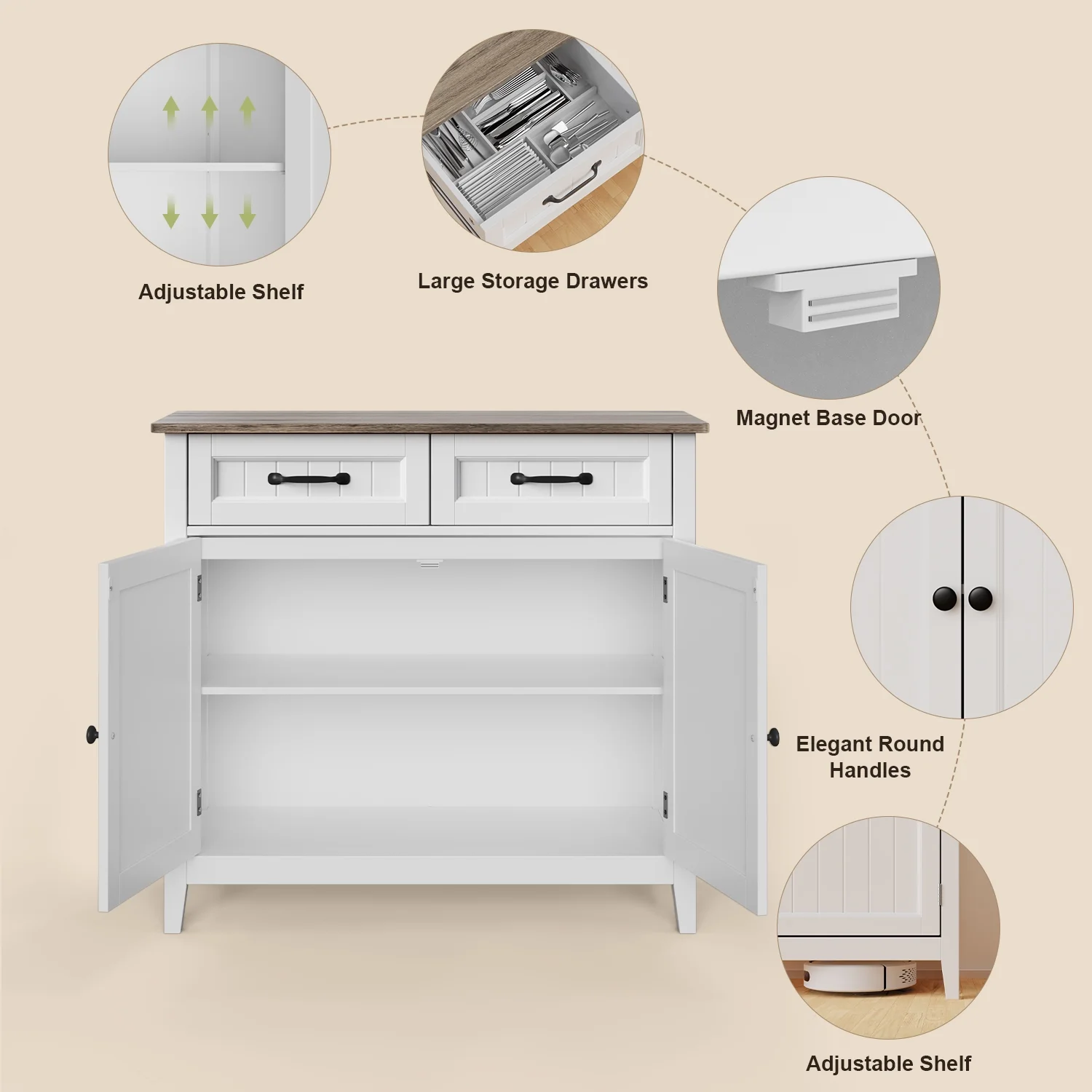 Adjustable Shelf

Large Storage Drawers

Magnet Base Door

Elegant Round Handles

Adjustable Shelf