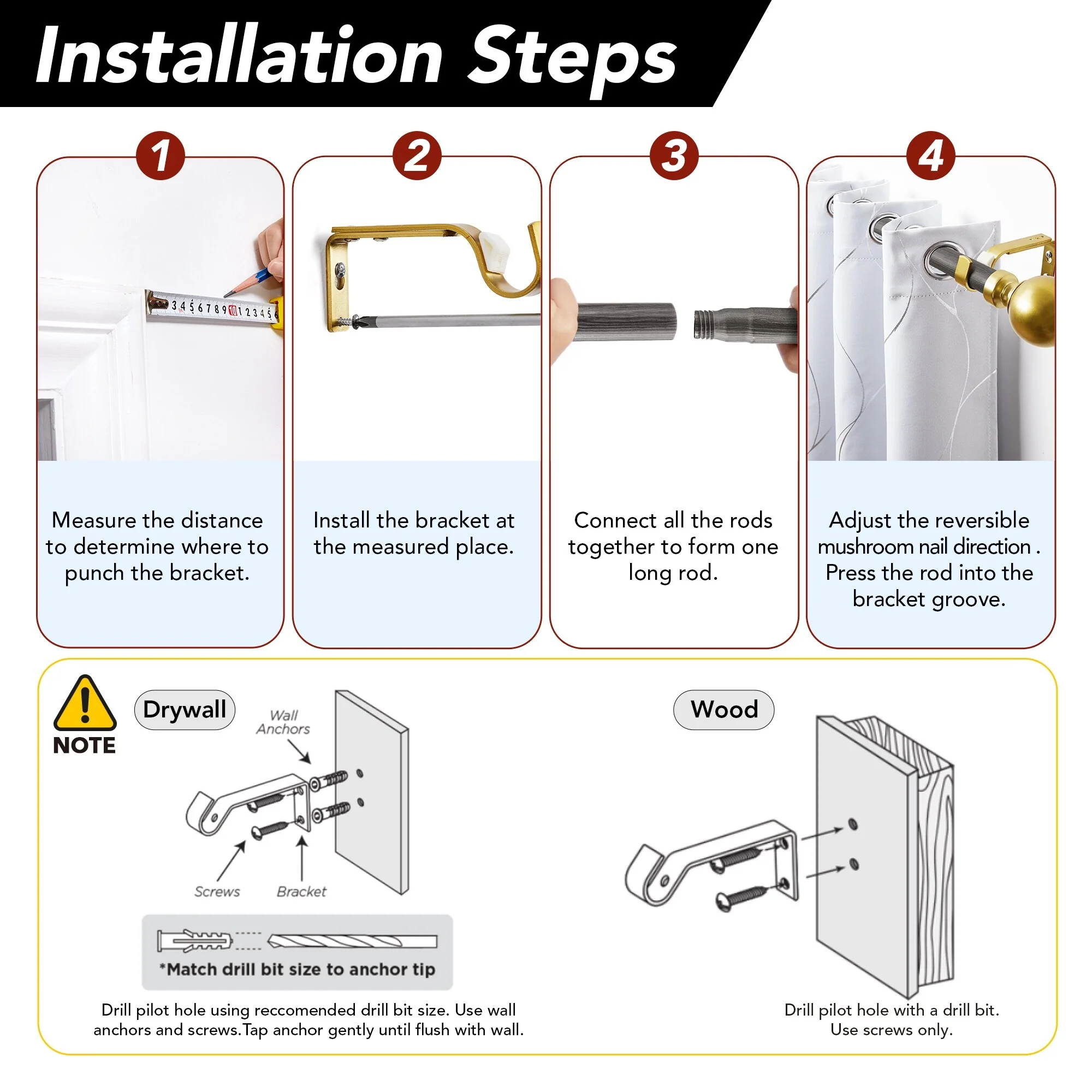 Installation Steps

1

3 4 5 6 7 8 9 10 1 2 3 4 5

Measure the distance to determine where to punch the bracket.

2

Install the bracket at the measured place.

3

Connect all the rods together to form one long rod.

4

Adjust the reversible mushroom nail direction . Press the rod into the bracket groove.

NOTE

Drywall

Wall Anchors

Screws

Bracket

*Match drill bit size to anchor tip

Drill pilot hole using reccomended drill bit size. Use wall anchors and screws.Tap anchor gently until flush with wall.

Wood

Drill pilot hole with a drill bit. Use screws only.