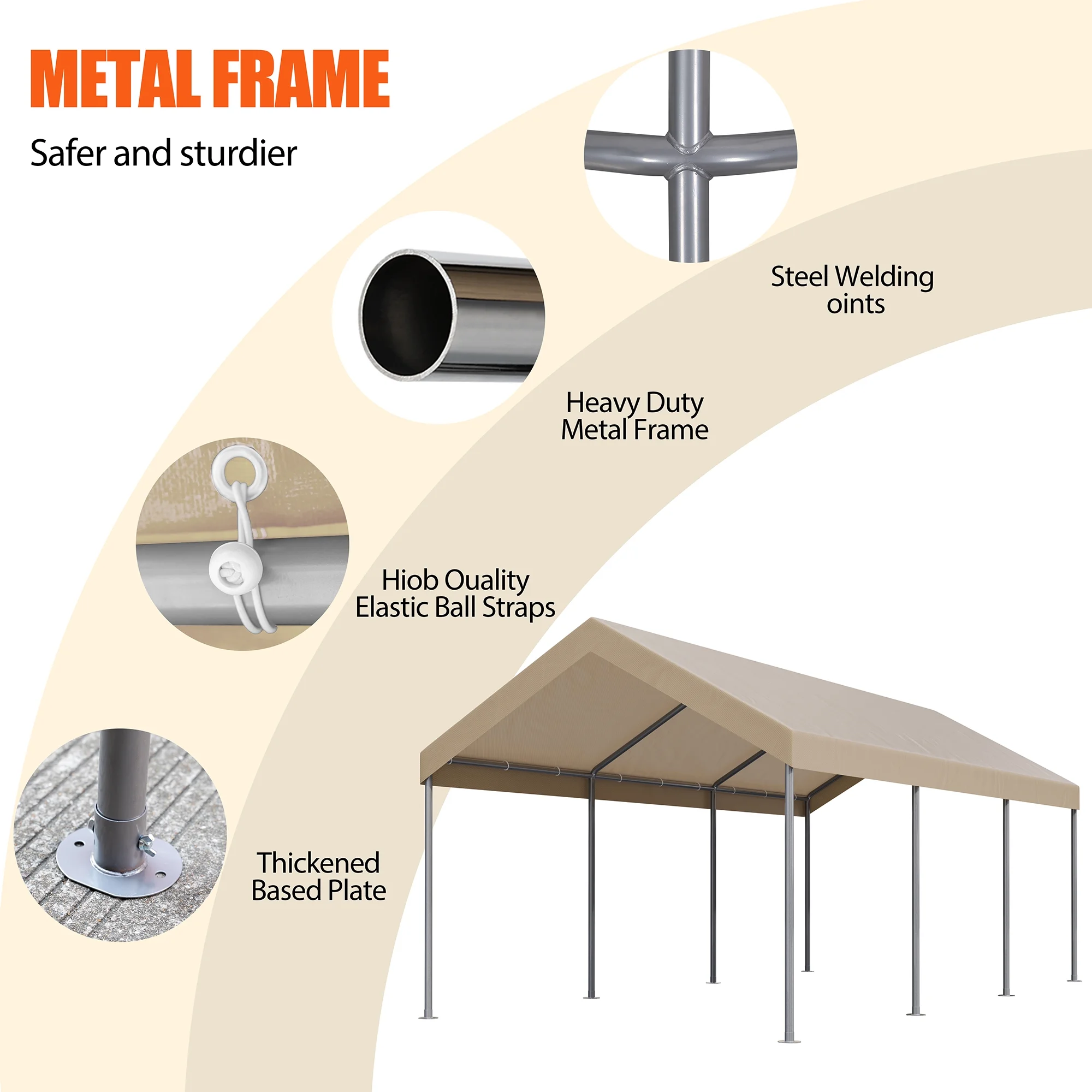 METAL FRAME

Safer and sturdier

Steel Welding oints

Heavy Duty Metal Frame

Hiob Ouality Elastic Ball Straps

Thickened Based Plate