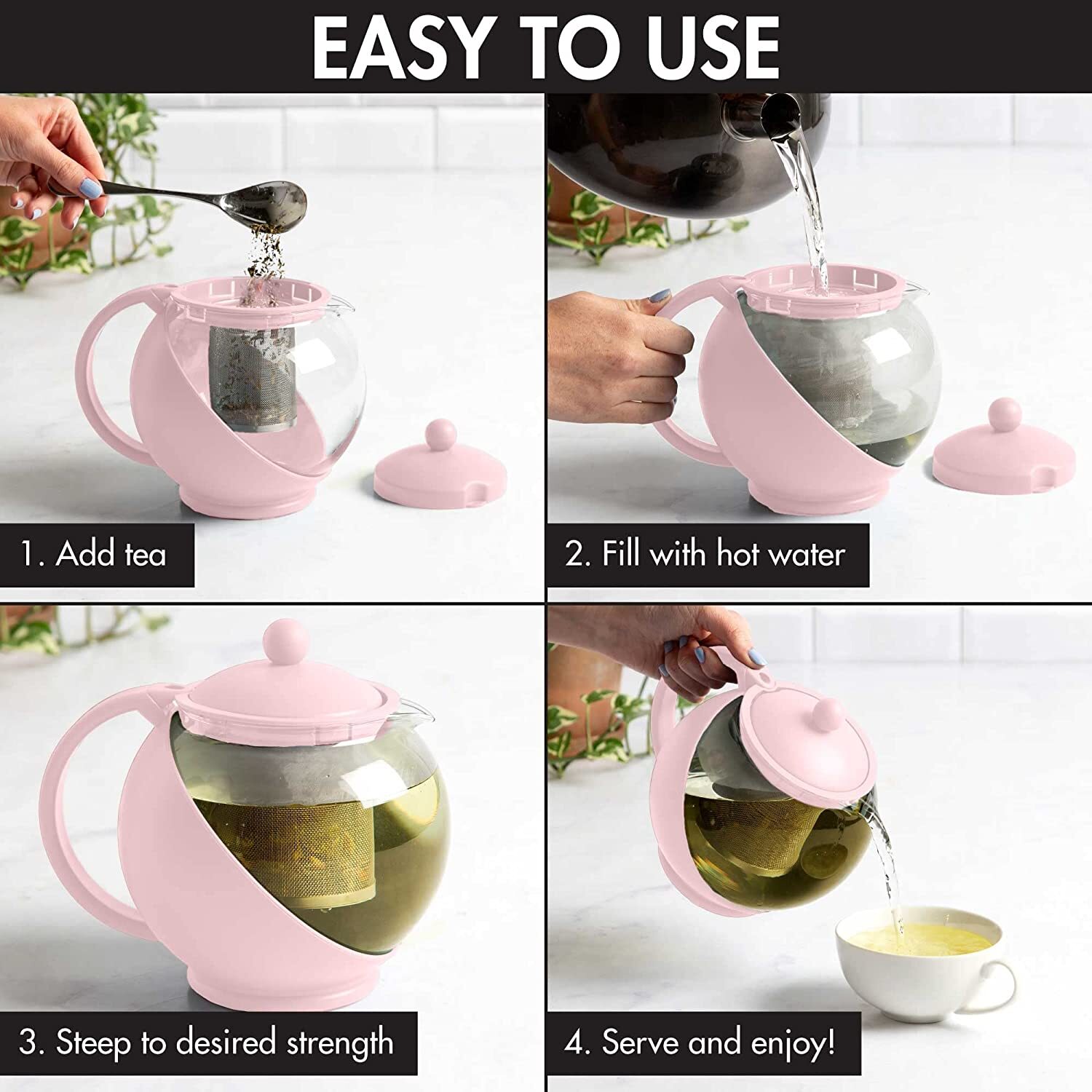 EASY TO USE

1. Add tea

2. Fill with hot water

3. Steep to desired strength

4. Serve and enjoy!