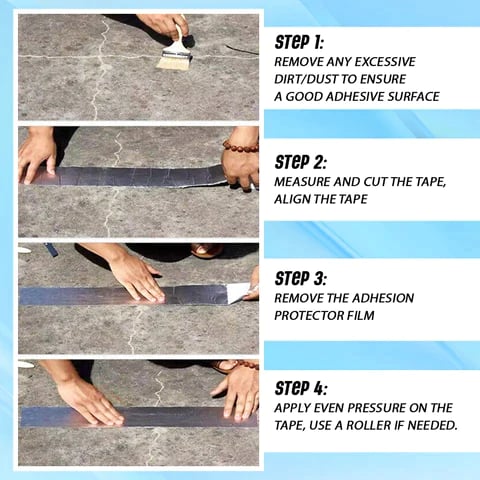 STEP 1:
REMOVE ANY EXCESSIVE DIRT/DUST TO ENSURE A GOOD ADHESIVE SURFACE

STEP 2:
MEASURE AND CUT THE TAPE, ALIGN THE TAPE

STEP 3:
REMOVE THE ADHESION PROTECTOR FILM

STEP 4:
APPLY EVEN PRESSURE ON THE TAPE, USE A ROLLER IF NEEDED.