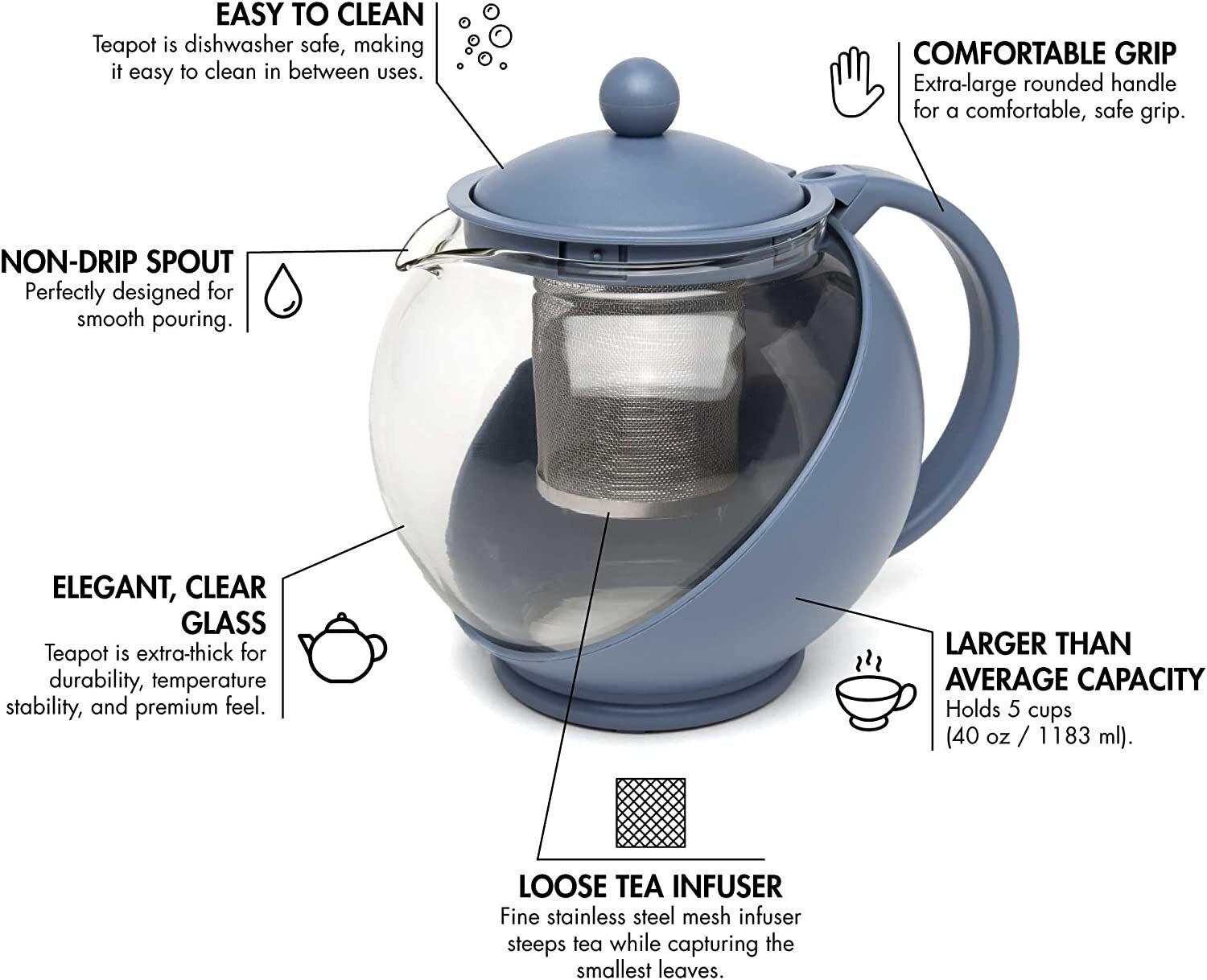 EASY TO CLEAN
Teapot is dishwasher safe, making it easy to clean in between uses.

COMFORTABLE GRIP
Extra-large rounded handle for a comfortable, safe grip.

NON-DRIP SPOUT
Perfectly designed for smooth pouring.

ELEGANT, CLEAR GLASS
Teapot is extra-thick for durability, temperature stability, and premium feel.

LARGER THAN AVERAGE CAPACITY
Holds 5 cups (40 oz / 1183 ml).

LOOSE TEA INFUSER
Fine stainless steel mesh infuser steeps tea while capturing the smallest leaves.